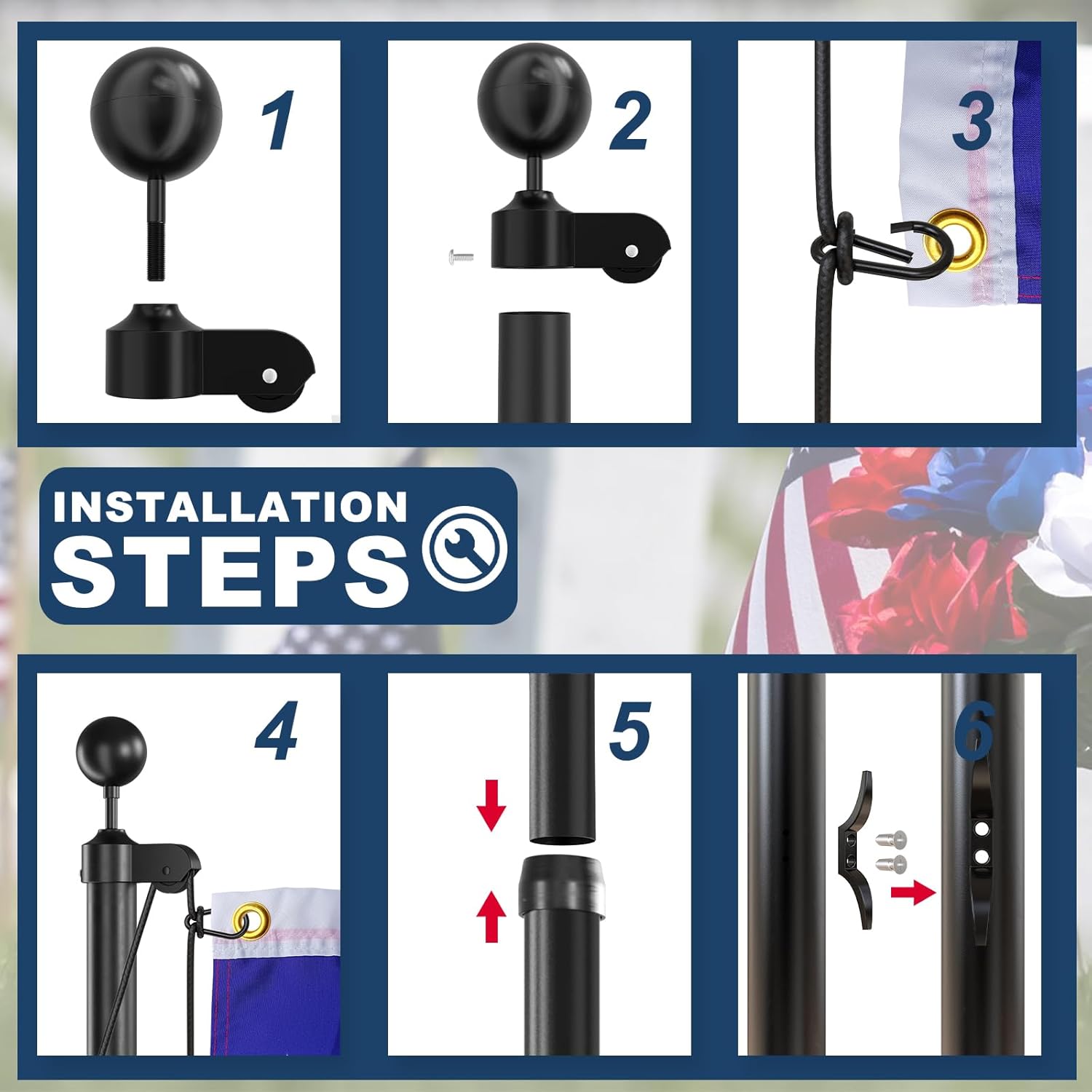 1

2

3

INSTALLATION STEPS

4

5

6