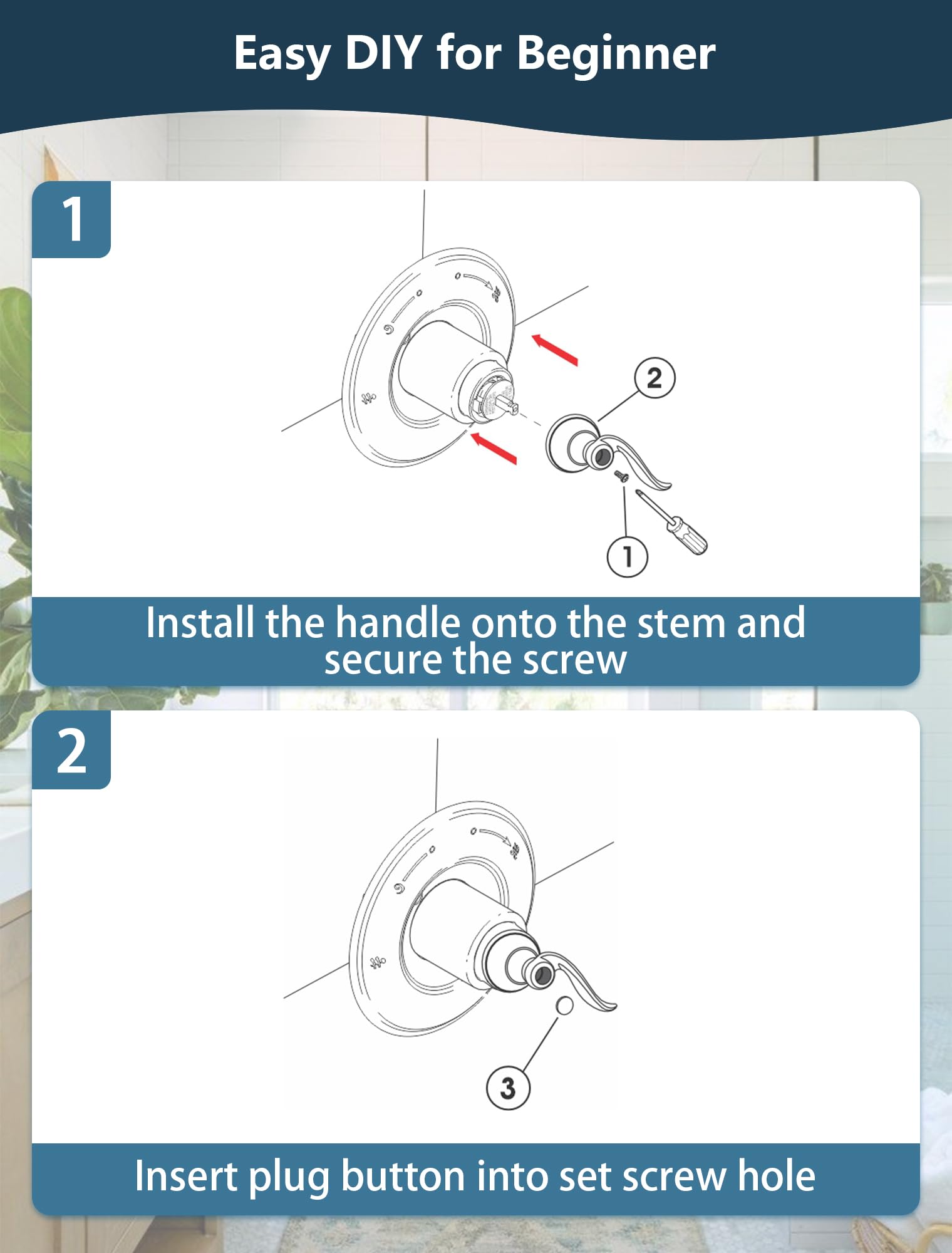 Easy DIY for Beginner

1

2

1

Install the handle onto the stem and secure the screw

2

3

Insert plug button into set screw hole