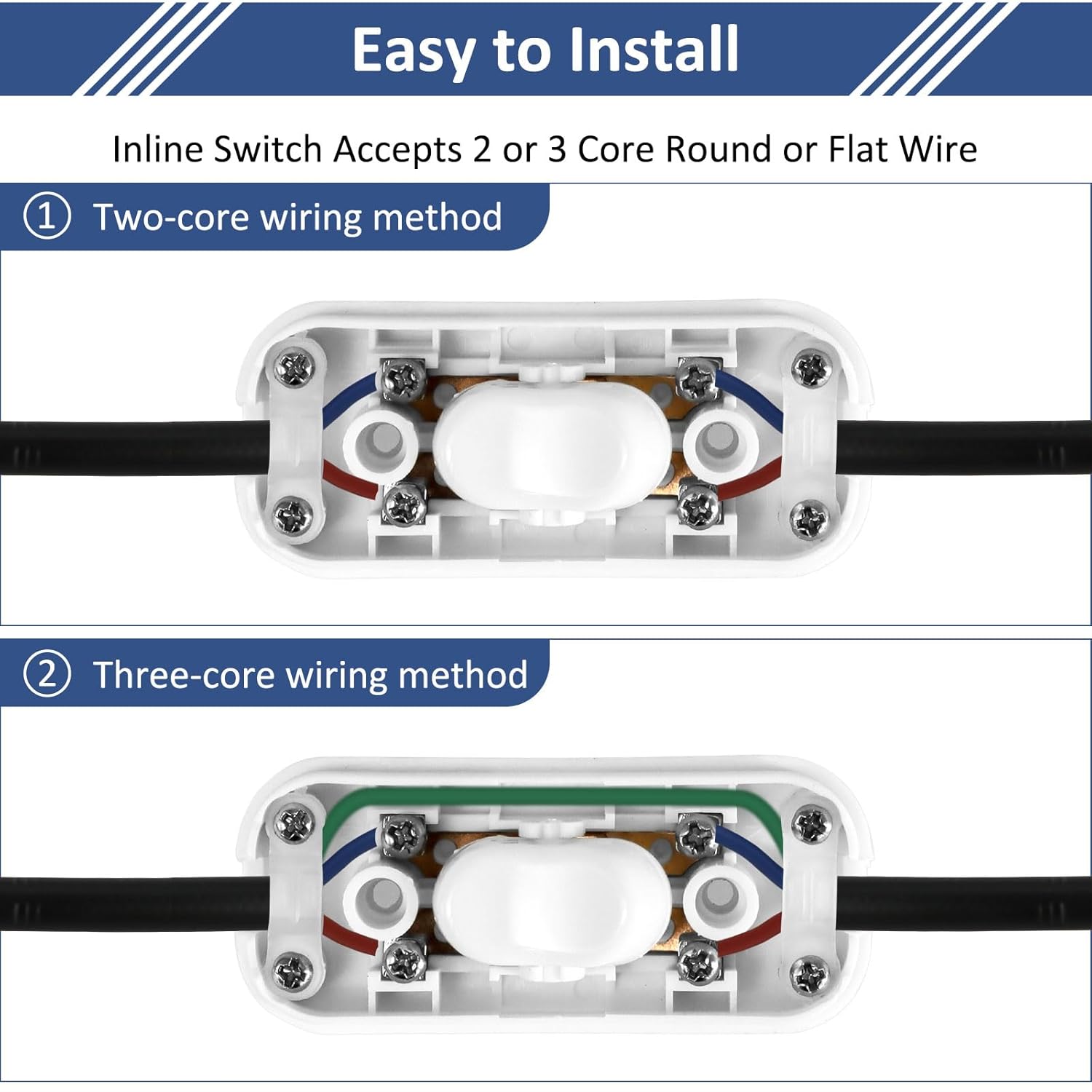 Easy to Install

Inline Switch Accepts 2 or 3 Core Round or Flat Wire

① Two-core wiring method

② Three-core wiring method