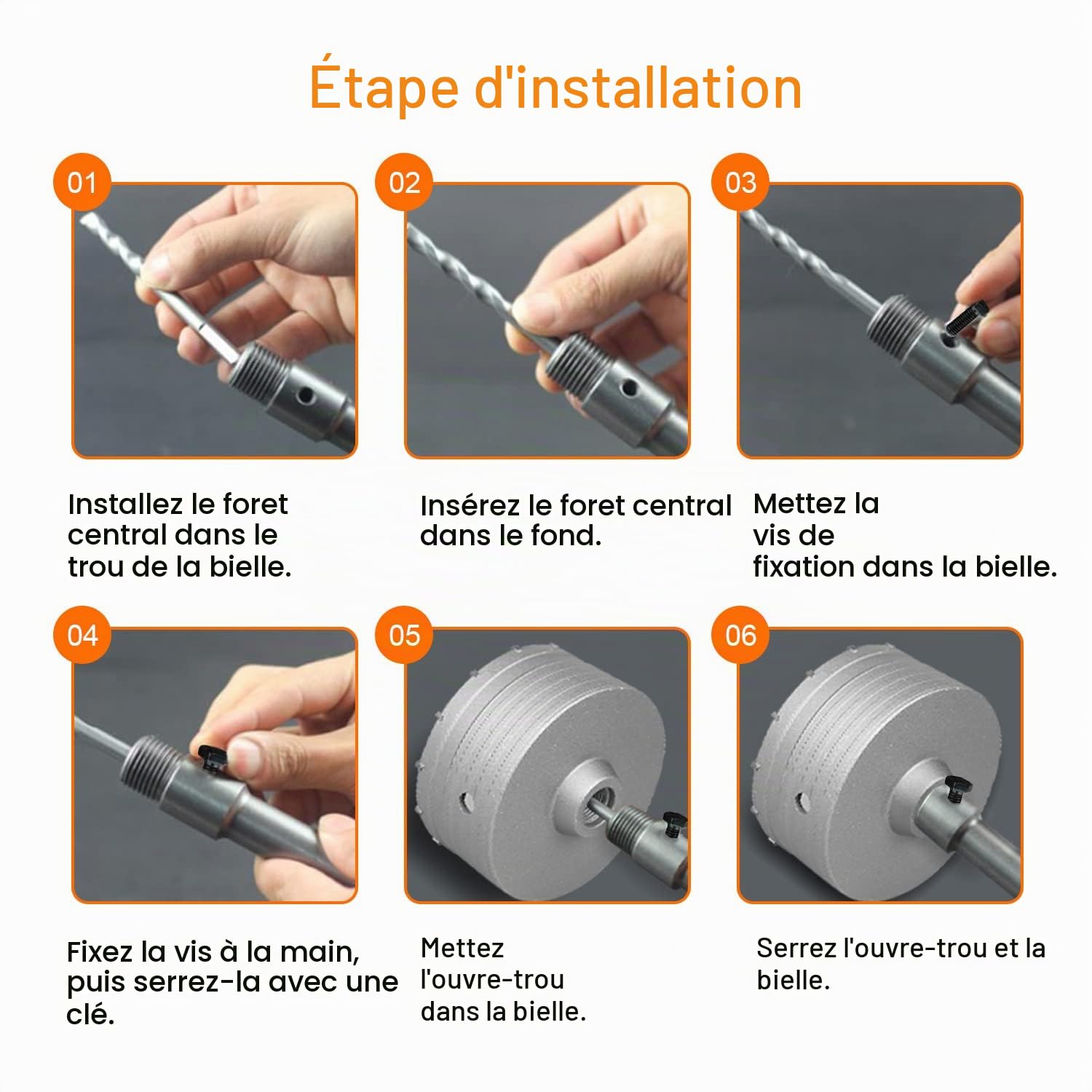 Étape d'installation

01

Installez le foret central dans le trou de la bielle.

02

Insérez le foret central dans le fond.

03

Mettez la vis de fixation dans la bielle.

04

Fixez la vis à la main, puis serrez-la avec une clé.

05

Mettez l'ouvre-trou dans la bielle.

06

Serrez l'ouvre-trou et la bielle.