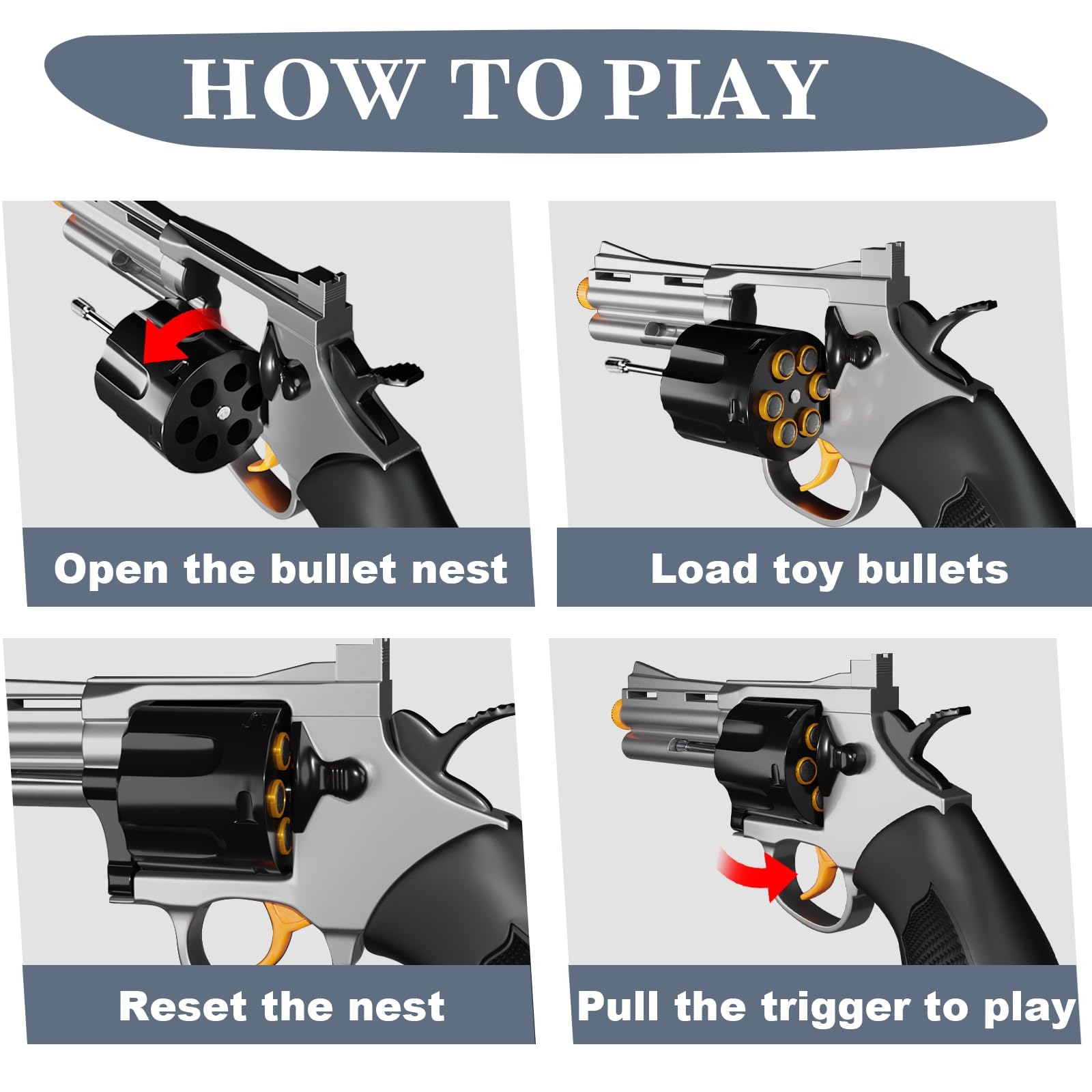 HOW TO PIAY

Open the bullet nest

Load toy bullets

Reset the nest

Pull the trigger to play