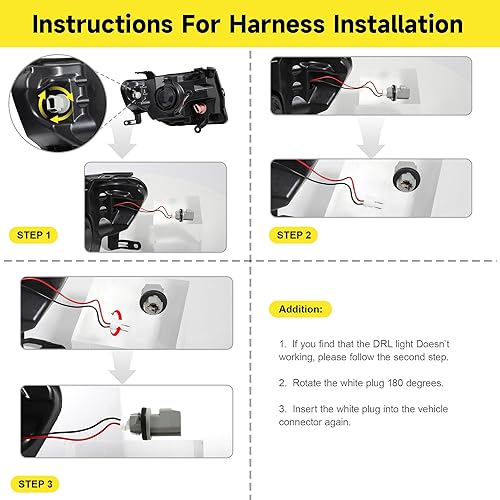 Instructions For Harness Installation

STEP 1

STEP 2

STEP 3

Addition:

1. If you find that the DRL light Doesn't working, please follow the second step.

2. Rotate the white plug 180 degrees.

3. Insert the white plug into the vehicle connector again.