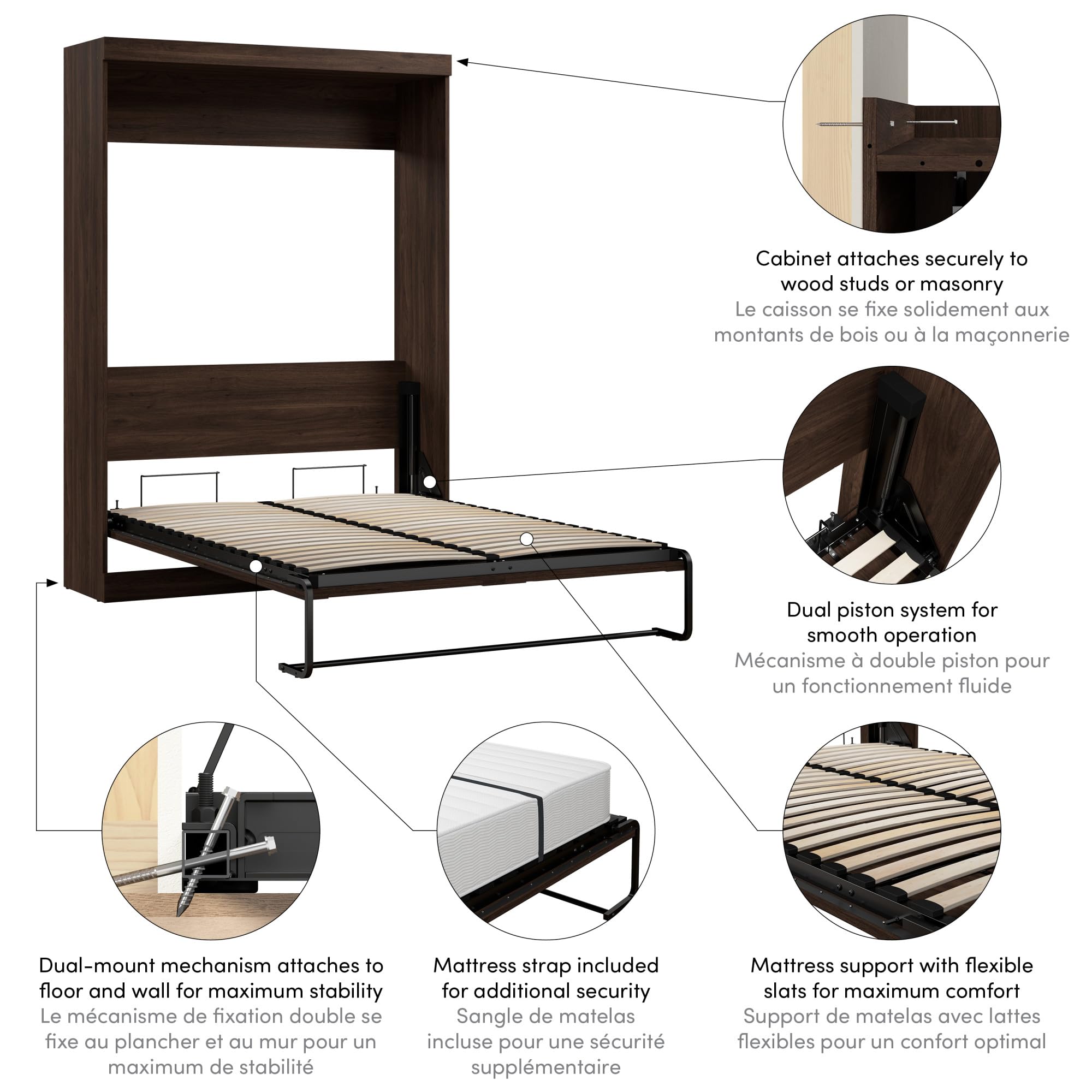 Cabinet attaches securely to wood studs or masonry
Le caisson se fixe solidement aux montants de bois ou à la maçonnerie

Dual piston system for smooth operation
Mécanisme à double piston pour un fonctionnement fluide

Dual-mount mechanism attaches to floor and wall for maximum stability
Le mécanisme de fixation double se fixe au plancher et au mur pour un maximum de stabilité

Mattress strap included for additional security
Sangle de matelas incluse pour une sécurité supplémentaire

Mattress support with flexible slats for maximum comfort
Support de matelas avec lattes flexibles pour un confort optimal