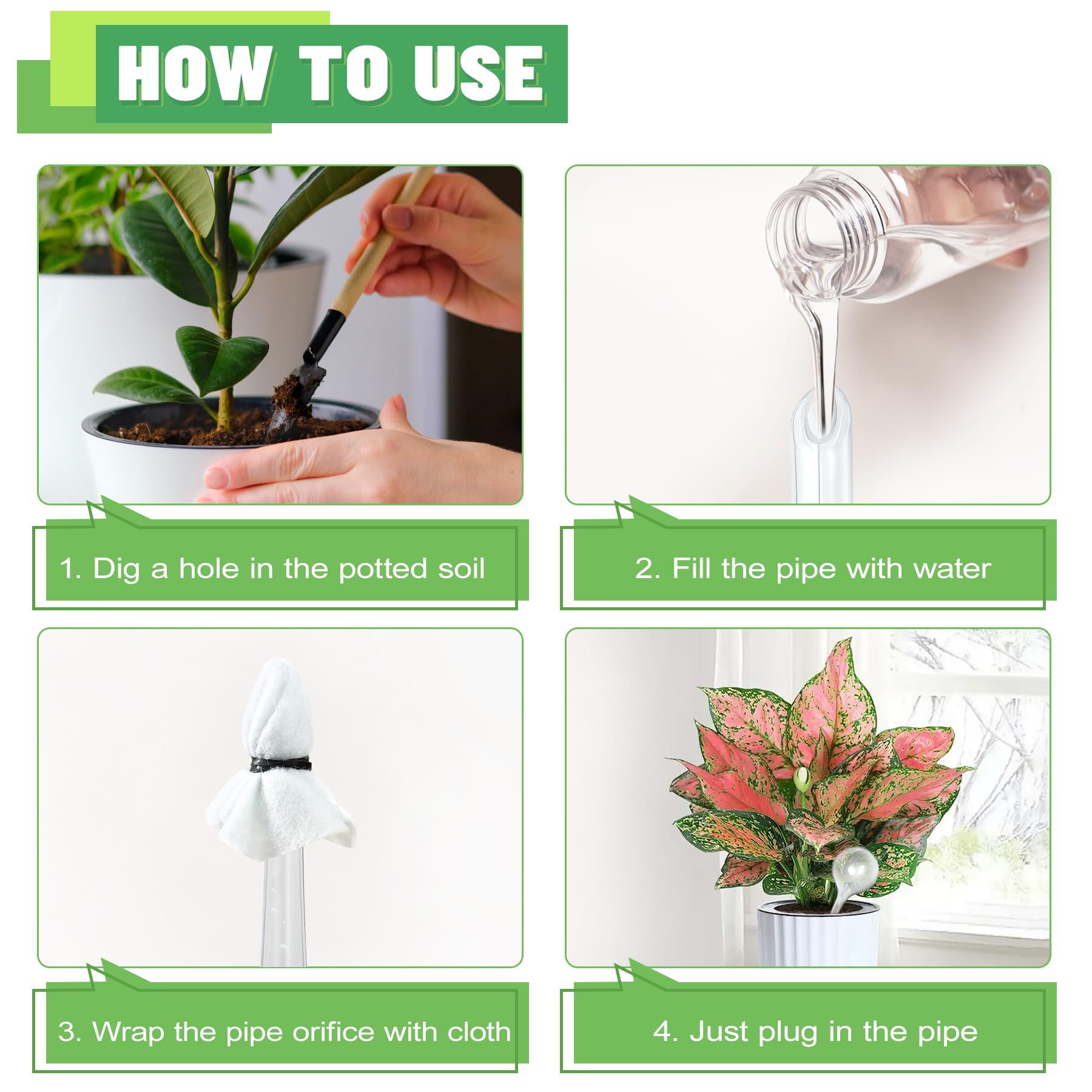 HOW TO USE

1. Dig a hole in the potted soil

2. Fill the pipe with water

3. Wrap the pipe orifice with cloth

4. Just plug in the pipe