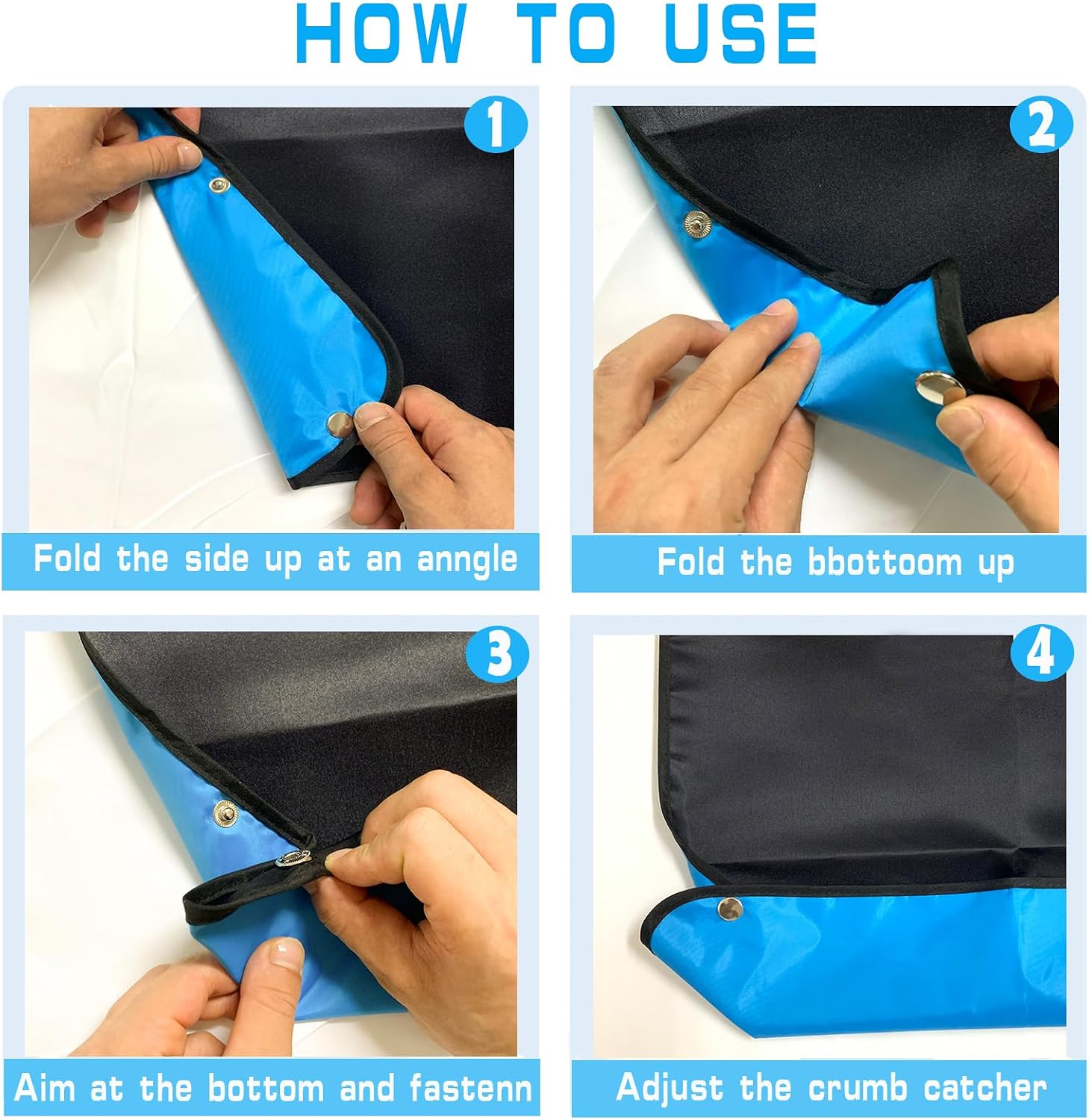 HOW TO USE

1

Fold the side up at an anngle

2

Fold the bbottoom up

3

Aim at the bottom and fastenn

4

Adjust the crumb catcher