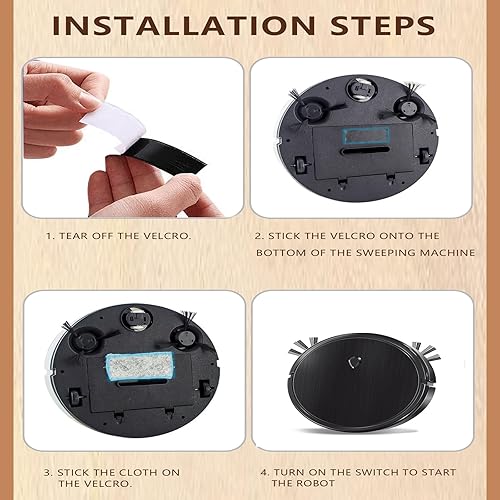 INSTALLATION STEPS

1. TEAR OFF THE VELCRO.

2. STICK THE VELCRO ONTO THE BOTTOM OF THE SWEEPING MACHINE

3. STICK THE CLOTH ON THE VELCRO.

4. TURN ON THE SWITCH TO START THE ROBOT