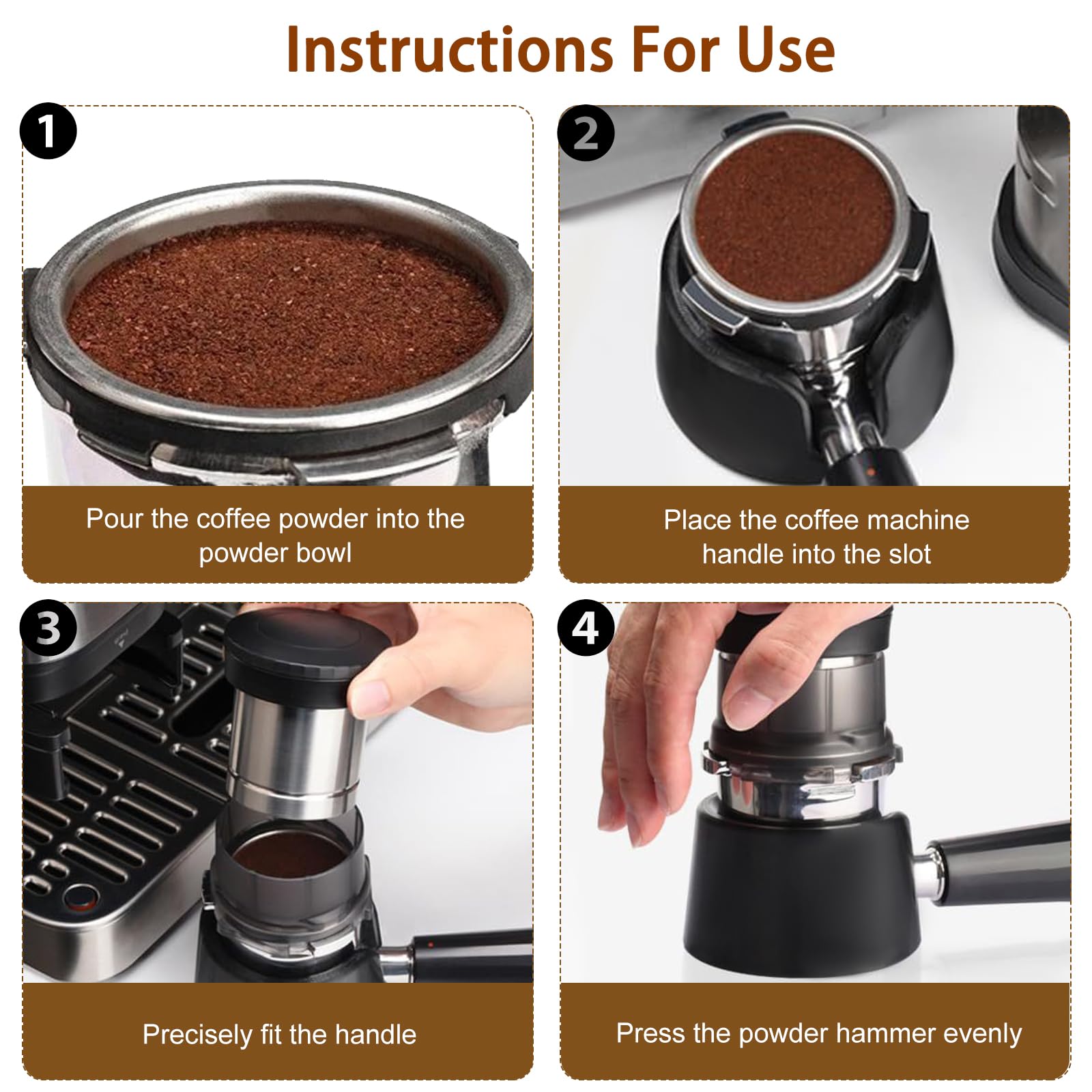 Instructions For Use

1

Pour the coffee powder into the powder bowl

2

Place the coffee machine handle into the slot

3

Precisely fit the handle

4

Press the powder hammer evenly