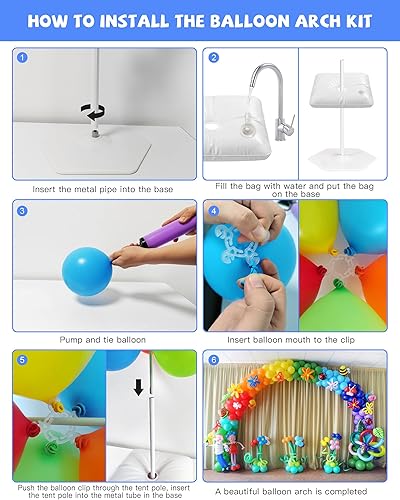 HOW TO INSTALL THE BALLOON ARCH KIT

1

Insert the metal pipe into the base

2

Fill the bag with water and put the bag on the base

3

Pump and tie balloon

4

Insert balloon mouth to the clip

5

Push the balloon clip through the tent pole, insert the tent pole into the metal tube in the base

6

A beautiful balloon arch is completed