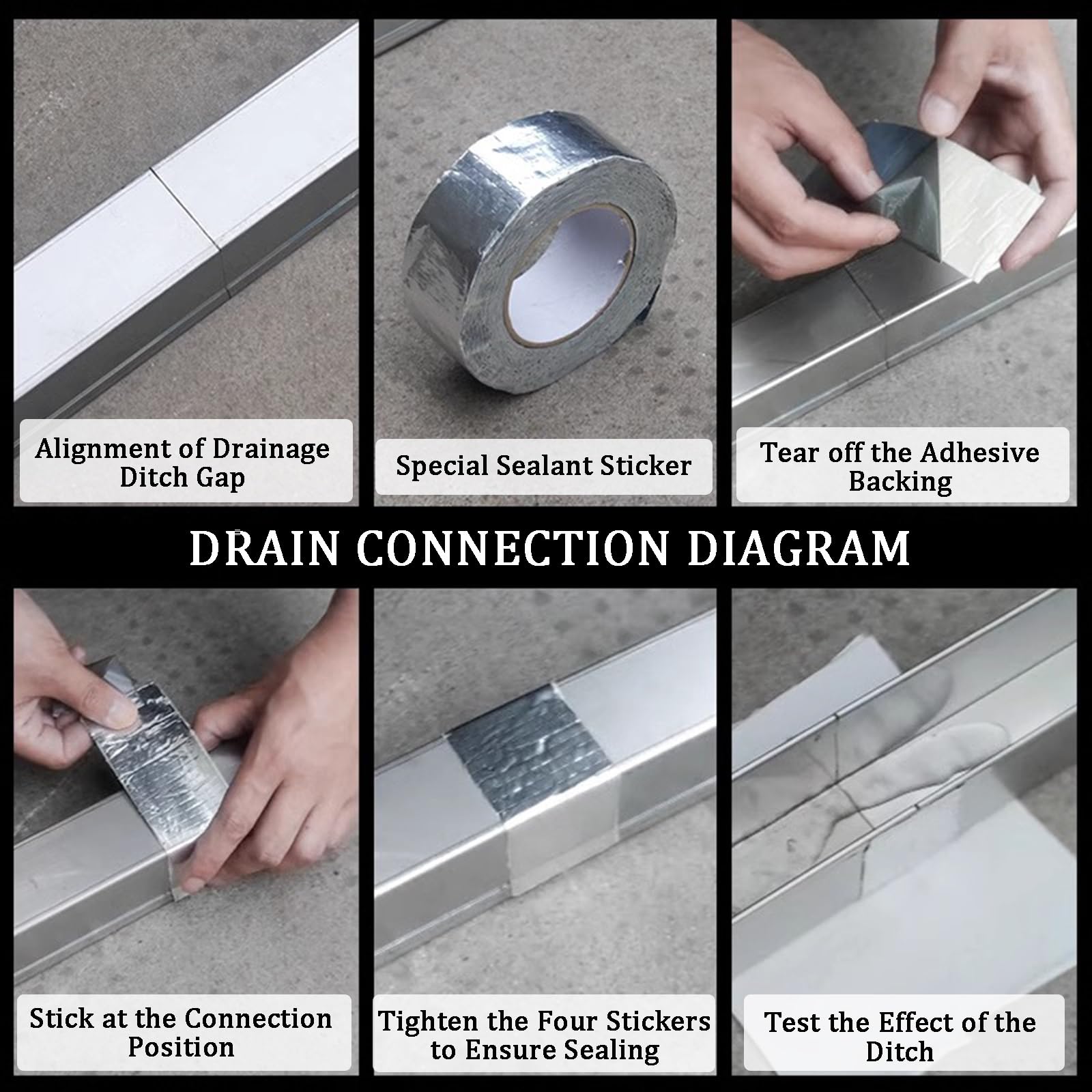 Alignment of Drainage Ditch Gap

Special Sealant Sticker

Tear off the Adhesive Backing

DRAIN CONNECTION DIAGRAM

Stick at the Connection Position

Tighten the Four Stickers to Ensure Sealing

Test the Effect of the Ditch