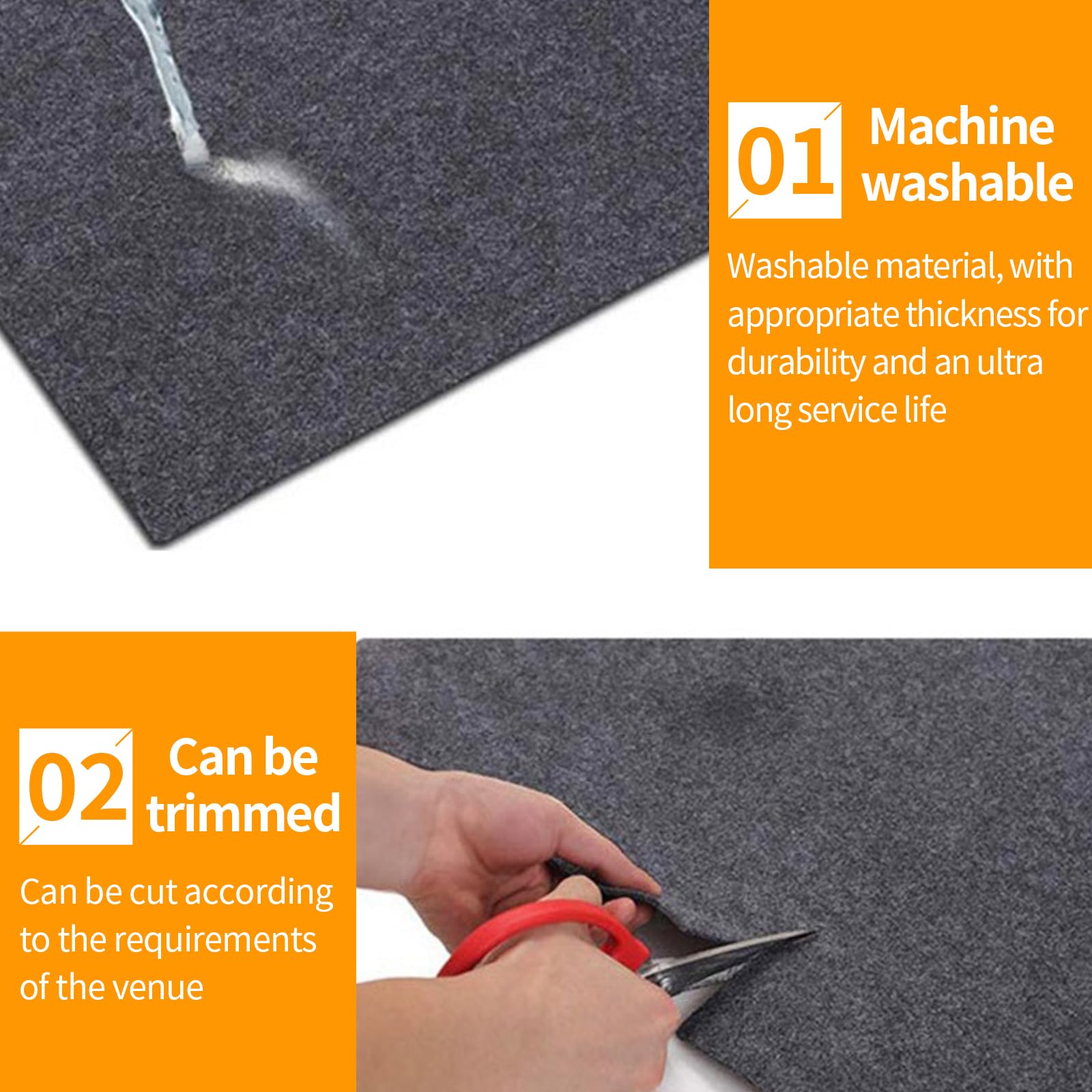 01 Machine washable

Washable material, with appropriate thickness for durability and an ultra long service life

02 Can be trimmed

Can be cut according to the requirements of the venue