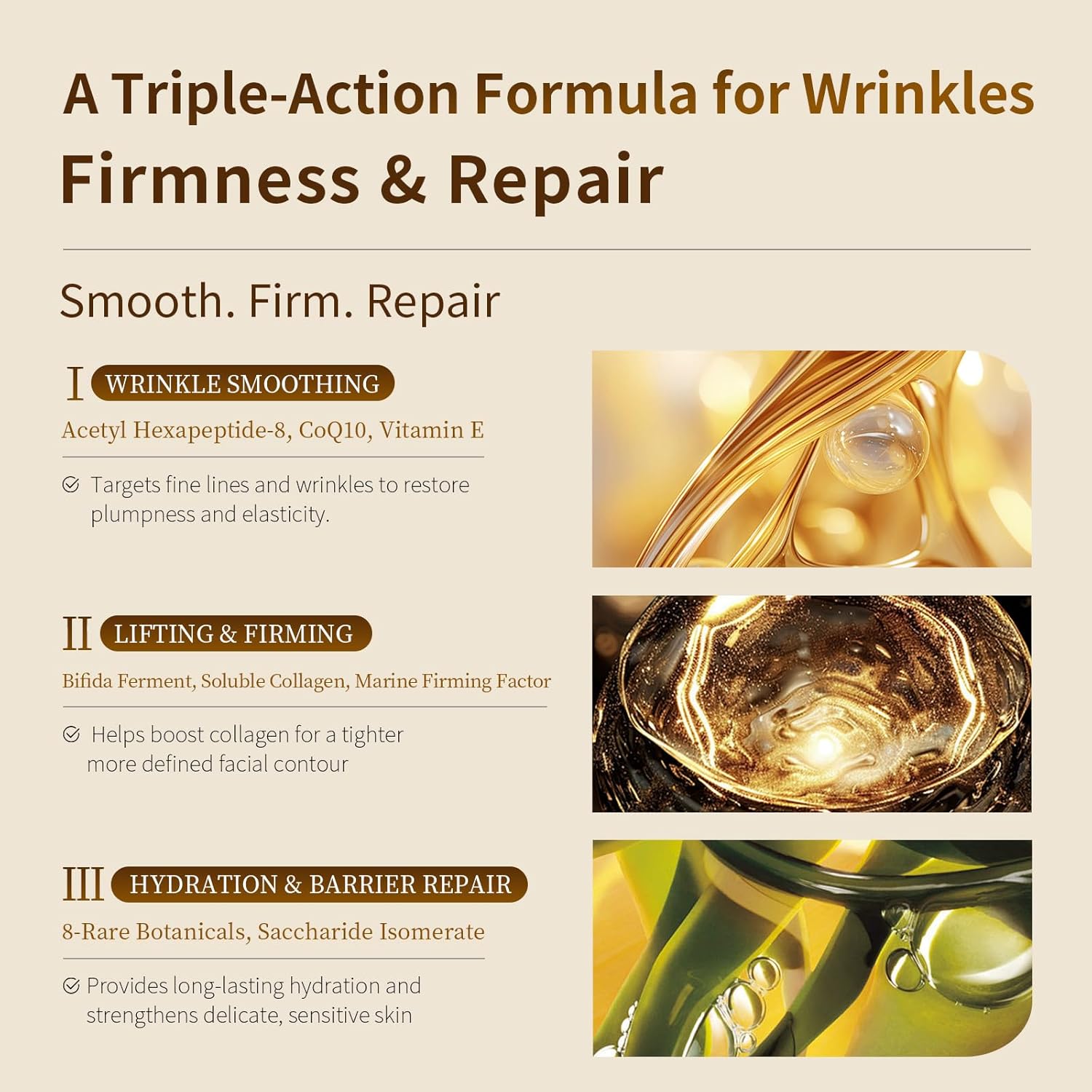 A Triple-Action Formula for Wrinkles
Firmness & Repair

Smooth. Firm. Repair

I WRINKLE SMOOTHING
Acetyl Hexapeptide-8, CoQ10, Vitamin E

Targets fine lines and wrinkles to restore plumpness and elasticity.

II LIFTING & FIRMING
Bifida Ferment, Soluble Collagen, Marine Firming Factor

Helps boost collagen for a tighter more defined facial contour

III HYDRATION & BARRIER REPAIR
8-Rare Botanicals, Saccharide Isomerate

Provides long-lasting hydration and strengthens delicate, sensitive skin