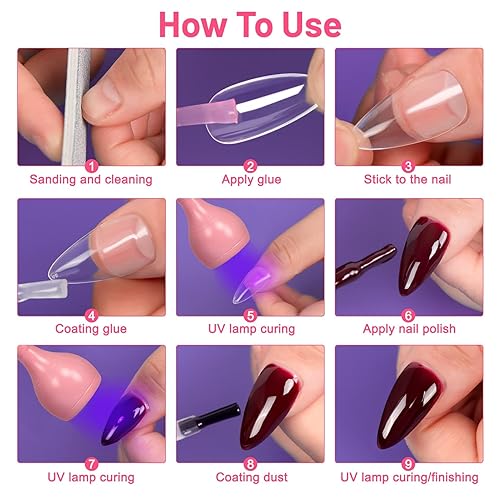 How To Use

1
Sanding and cleaning

2
Apply glue

3
Stick to the nail

4
Coating glue

5
UV lamp curing

6
Apply nail polish

7
UV lamp curing

8
Coating dust

9
UV lamp curing/finishing