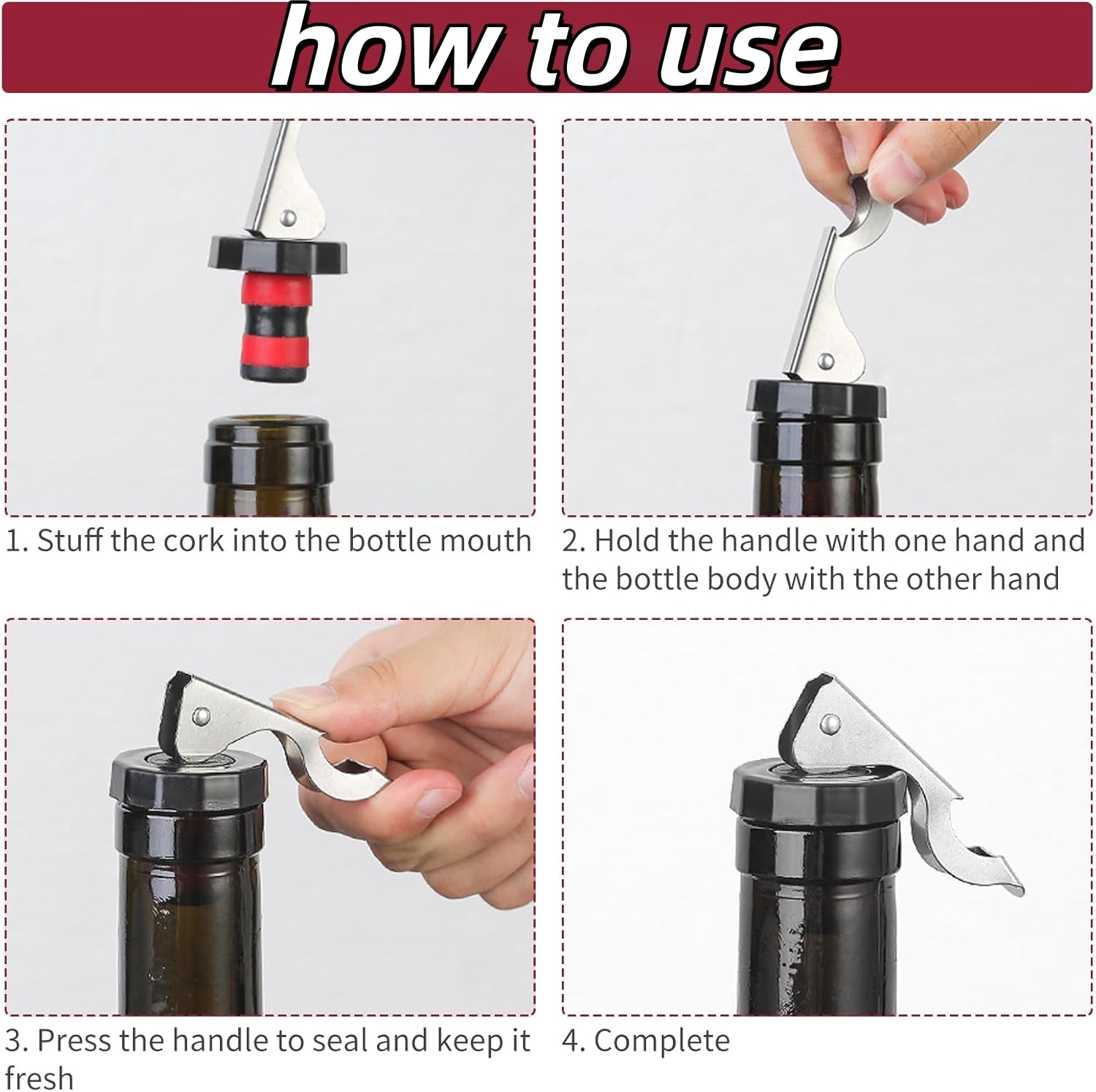 how to use

1. Stuff the cork into the bottle mouth

2. Hold the handle with one hand and the bottle body with the other hand

3. Press the handle to seal and keep it fresh

4. Complete