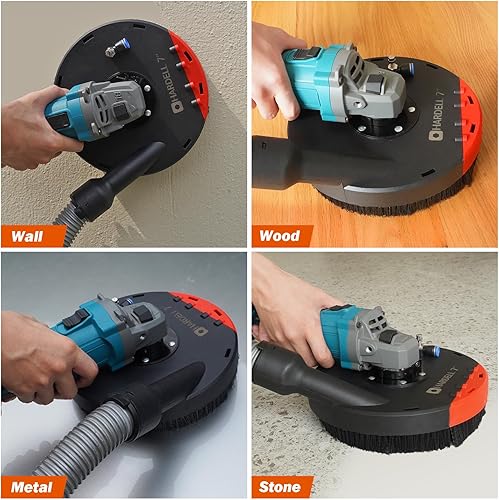 HARDELL 7"

Wall

HARDELL 7"

Wood

HARDELL 7"

Metal

HARDELL 7"

Stone