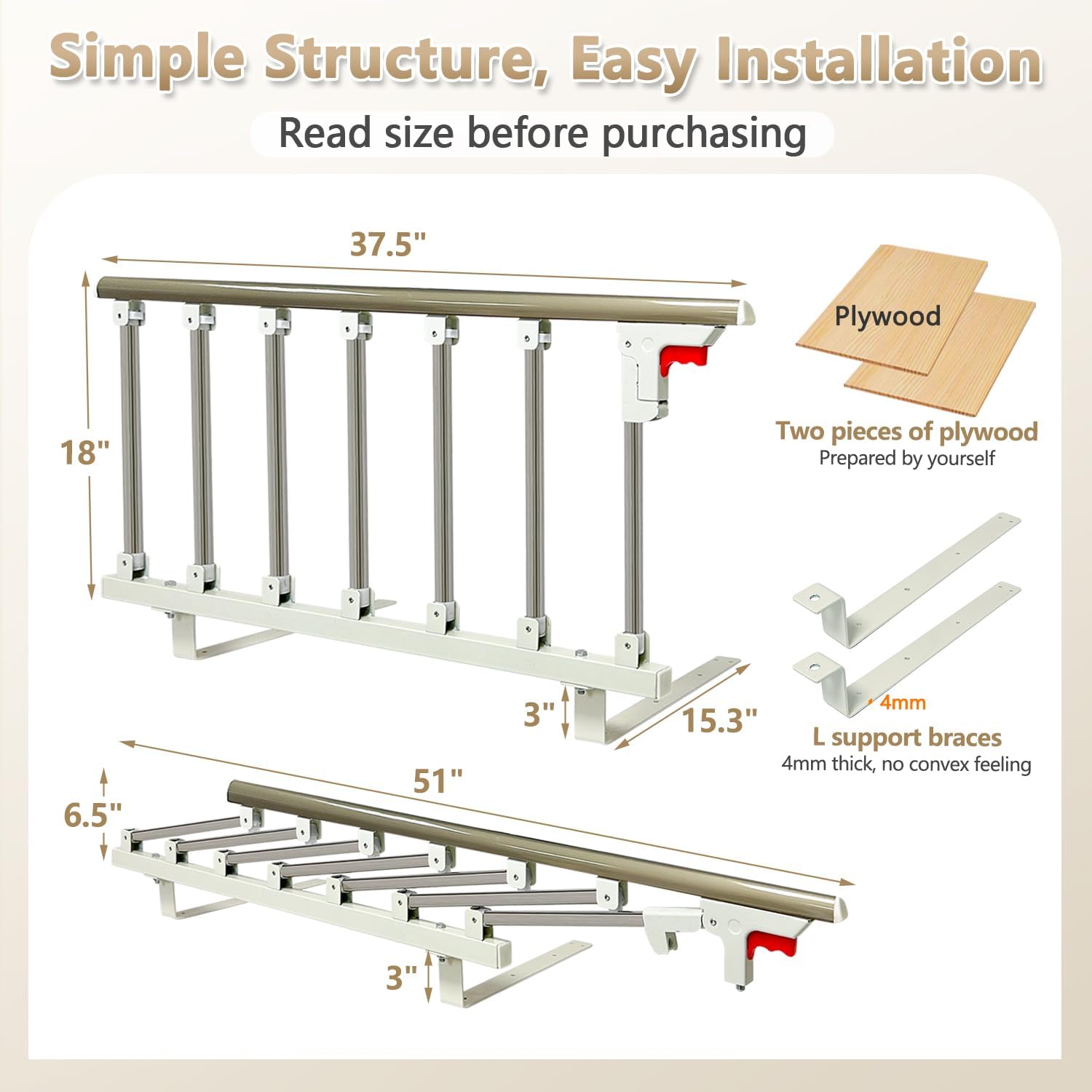 Simple Structure, Easy Installation

Read size before purchasing

37.5"

18"

3"

15.3"

Plywood

Two pieces of plywood
Prepared by yourself

4mm

L support braces
4mm thick, no convex feeling

51"

6.5"

3"