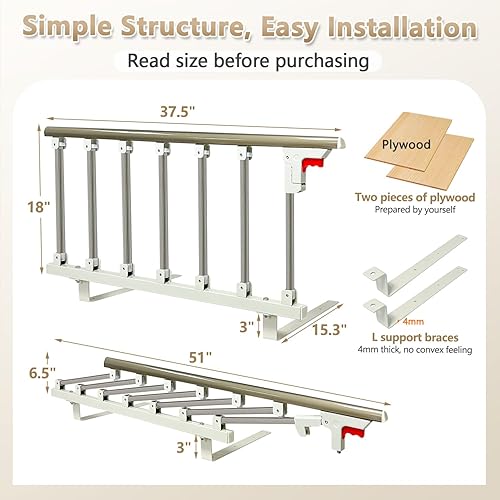 Simple Structure, Easy Installation

Read size before purchasing

37.5"

18"

3"

15.3"

Plywood

Two pieces of plywood
Prepared by yourself

4mm

L support braces
4mm thick, no convex feeling

51"

6.5"

3"