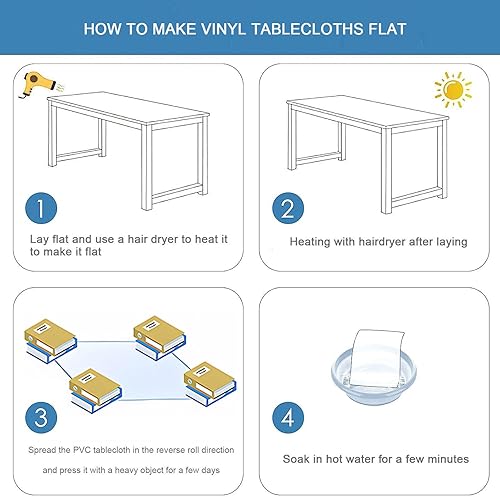 HOW TO MAKE VINYL TABLECLOTHS FLAT

1

Lay flat and use a hair dryer to heat it to make it flat

2

Heating with hairdryer after laying

3

Spread the PVC tablecloth in the reverse roll direction and press it with a heavy object for a few days

4

Soak in hot water for a few minutes