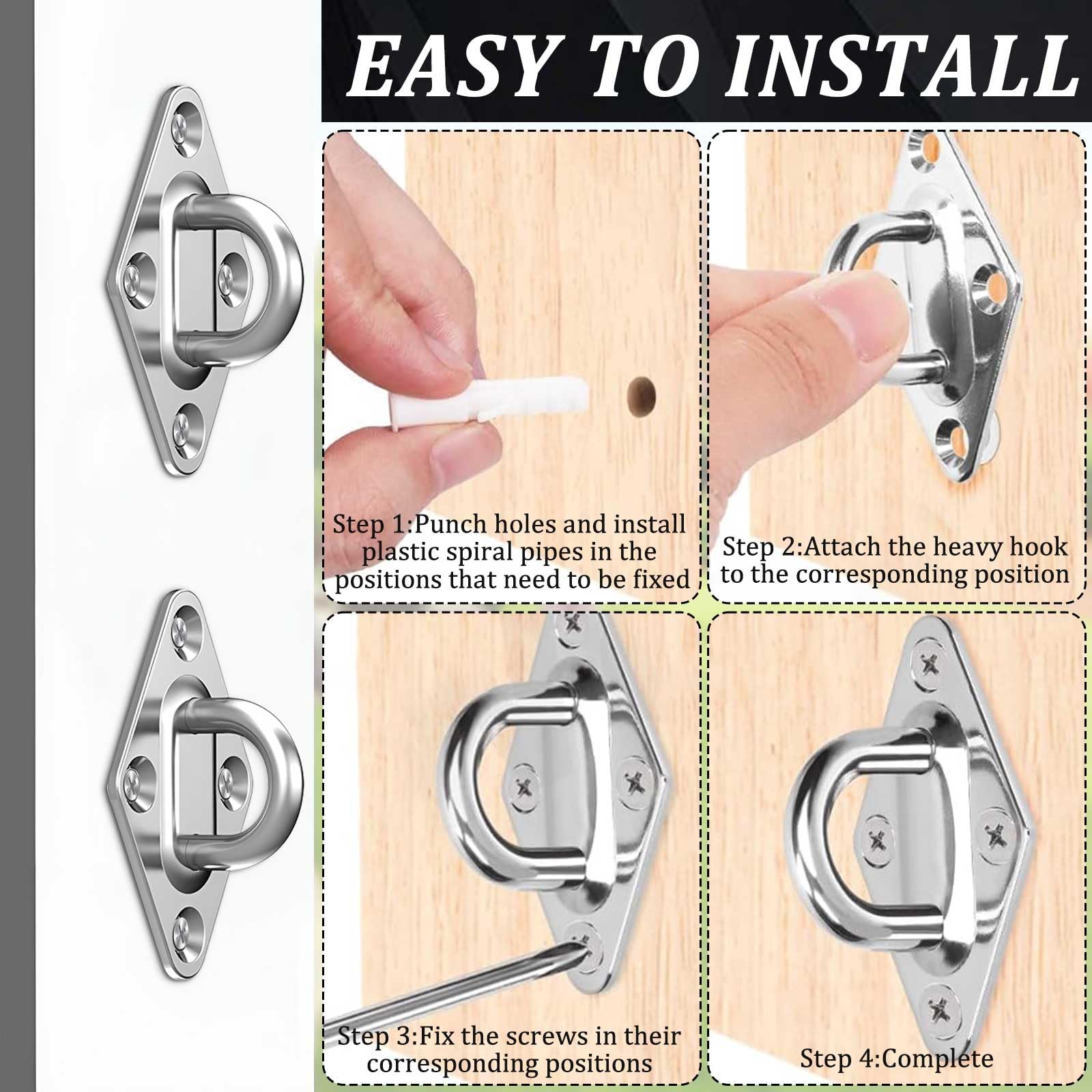 EASY TO INSTALL

Step 1:Punch holes and install plastic spiral pipes in the positions that need to be fixed

Step 2:Attach the heavy hook to the corresponding position

Step 3:Fix the screws in their corresponding positions

Step 4:Complete