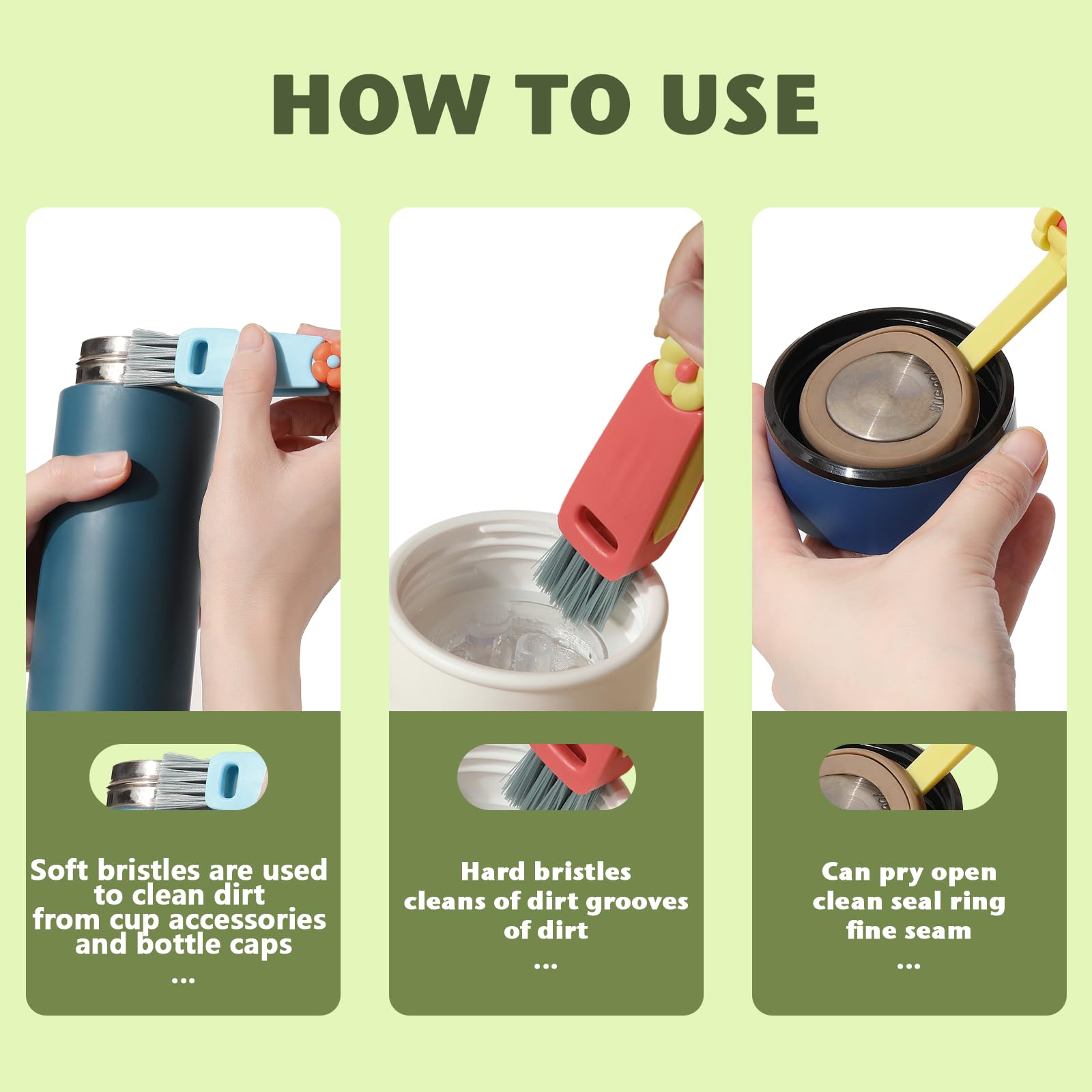 HOW TO USE

Soft bristles are used to clean dirt from cup accessories and bottle caps
...

Hard bristles cleans of dirt grooves of dirt
...

Can pry open clean seal ring fine seam
...