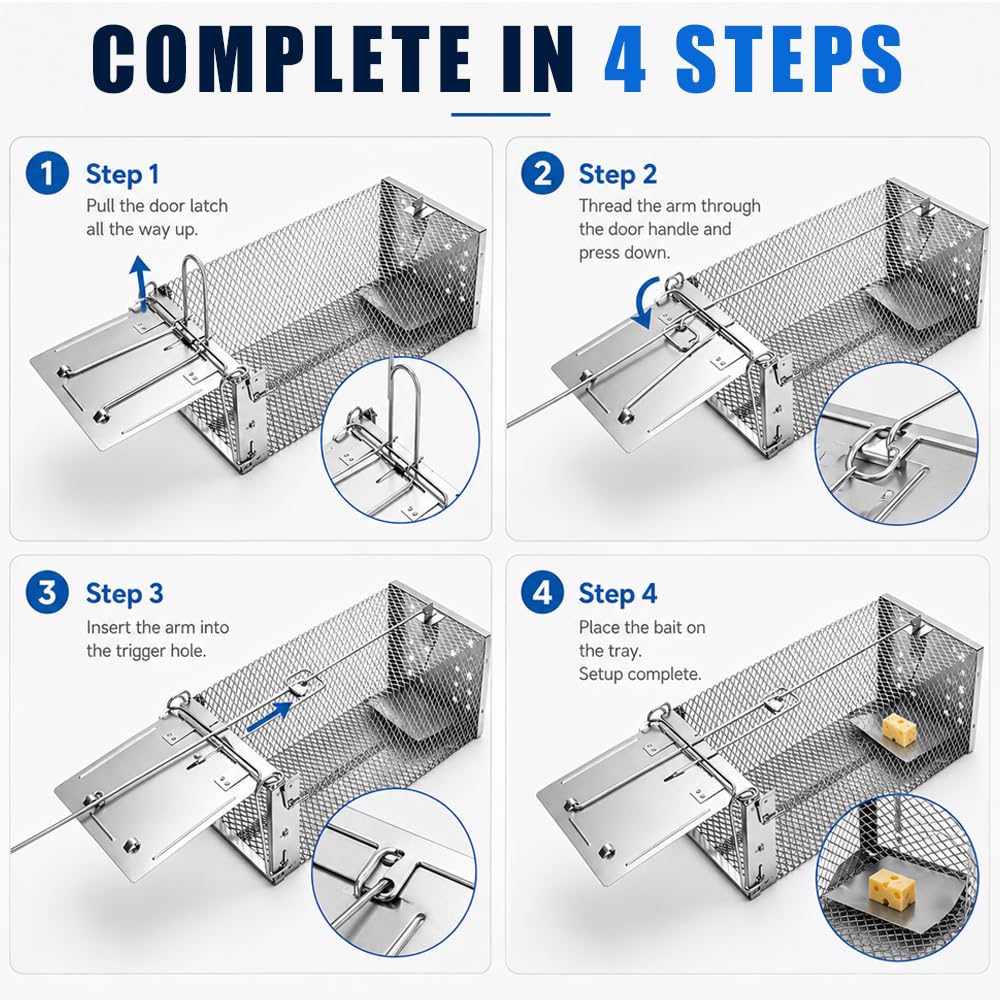 COMPLETE IN 4 STEPS

1 Step 1
Pull the door latch all the way up.

2 Step 2
Thread the arm through the door handle and press down.

3 Step 3
Insert the arm into the trigger hole.

4 Step 4
Place the bait on the tray.
Setup complete.