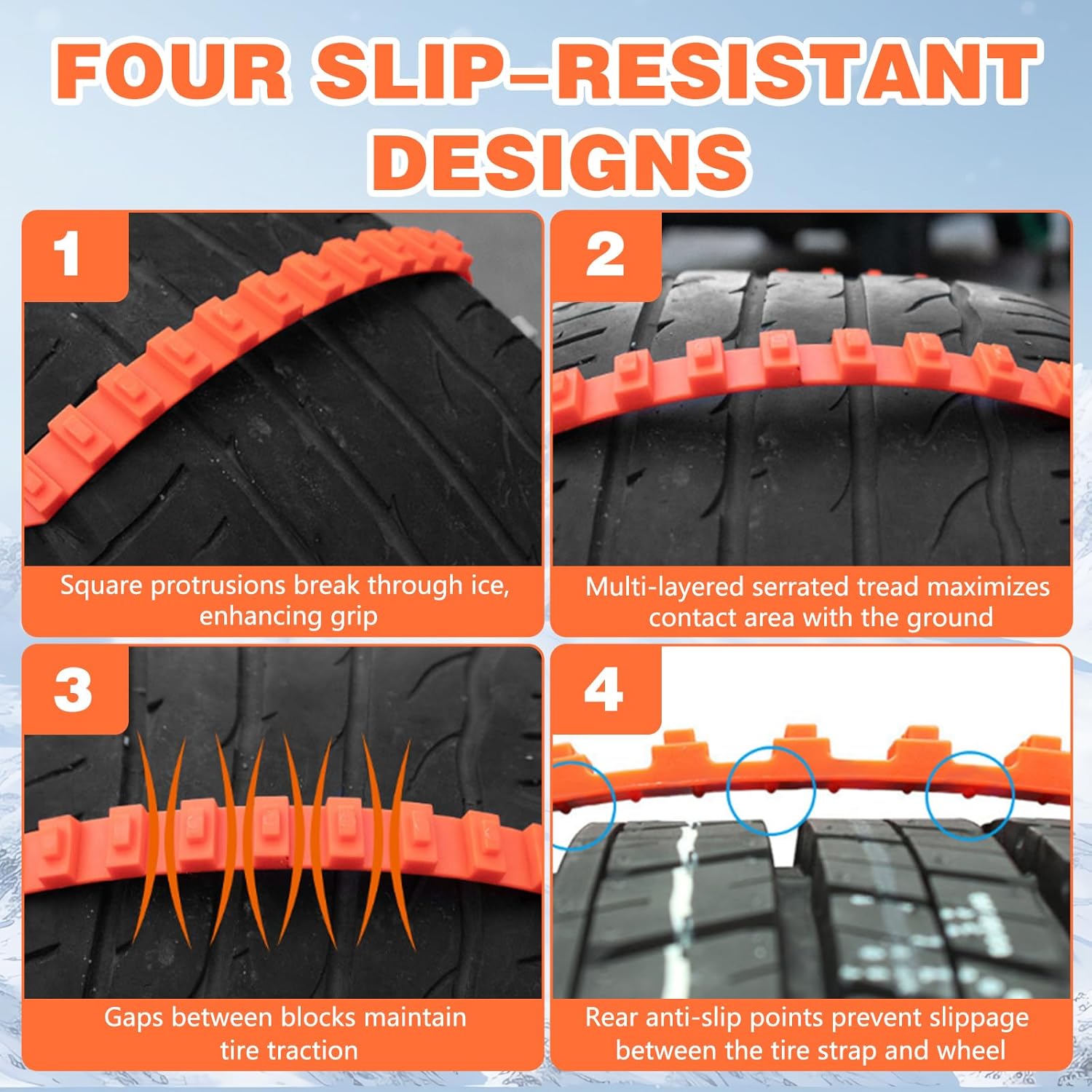 FOUR SLIP-RESISTANT DESIGNS

1

Square protrusions break through ice, enhancing grip

2

Multi-layered serrated tread maximizes contact area with the ground

3

Gaps between blocks maintain tire traction

4

Rear anti-slip points prevent slippage between the tire strap and wheel