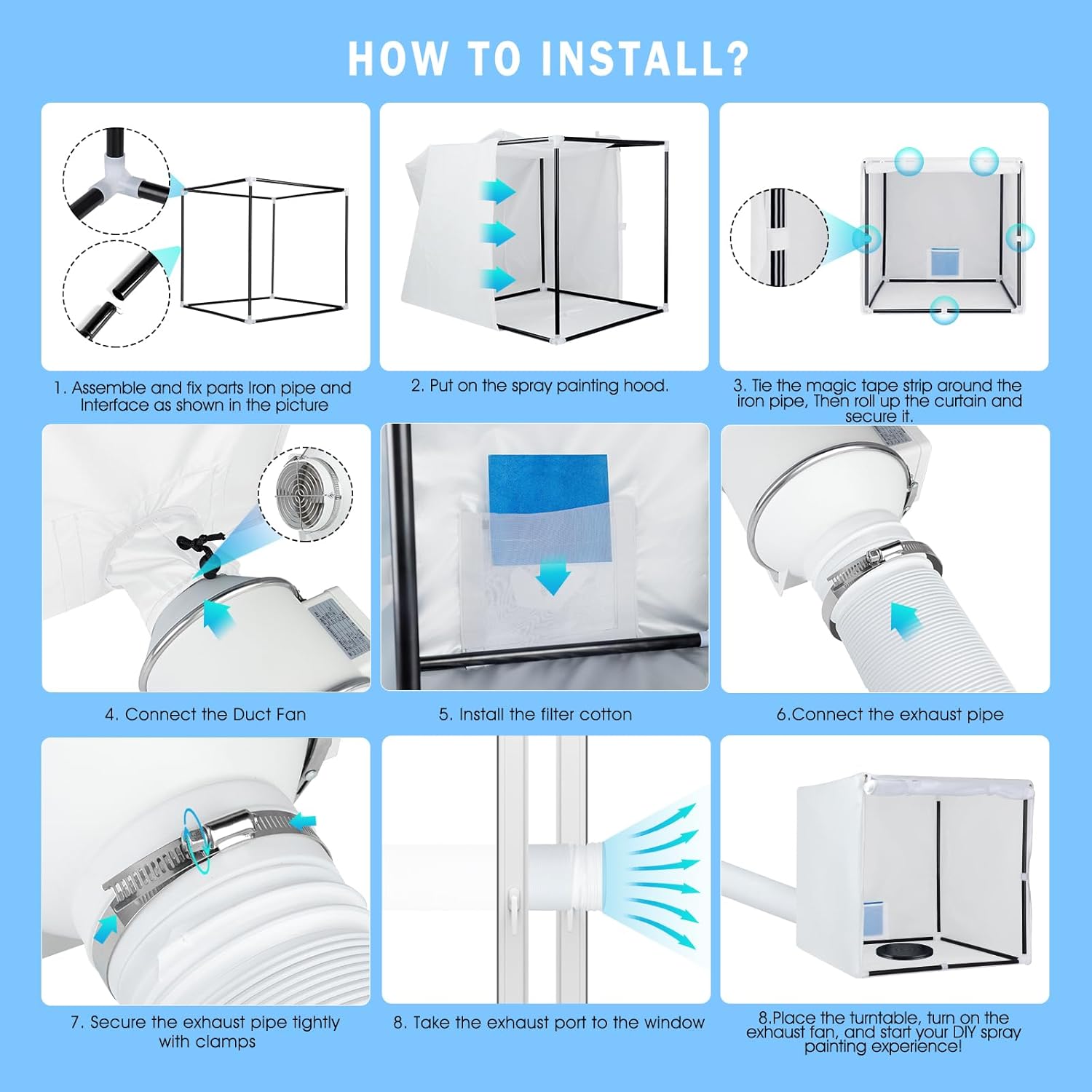 HOW TO INSTALL?

1. Assemble and fix parts Iron pipe and Interface as shown in the picture

2. Put on the spray painting hood.

3. Tie the magic tape strip around the iron pipe, Then roll up the curtain and secure it.

4. Connect the Duct Fan

5. Install the filter cotton

6.Connect the exhaust pipe

7. Secure the exhaust pipe tightly with clamps

8. Take the exhaust port to the window

8.Place the turntable, turn on the exhaust fan, and start your DIY spray painting experience!