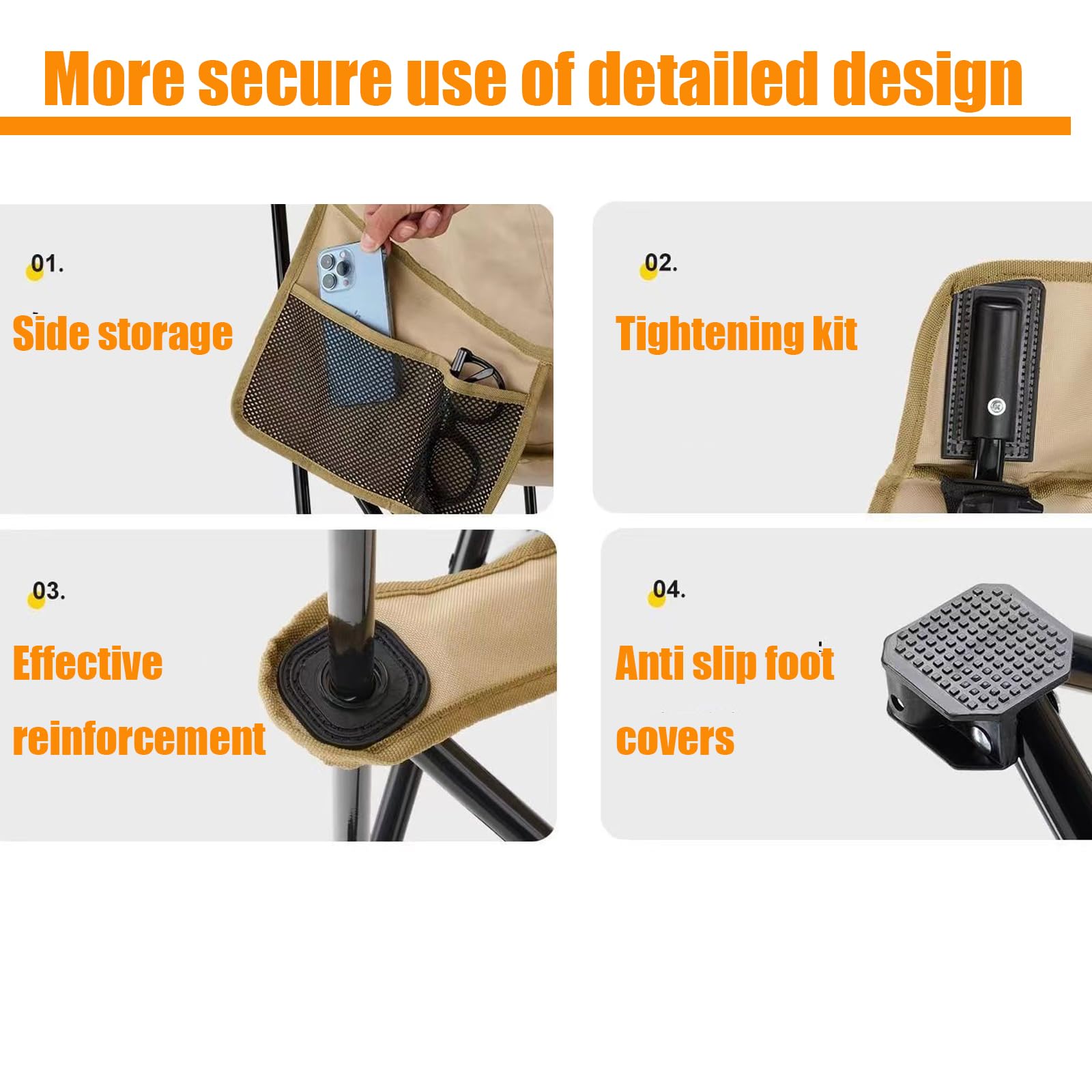 More secure use of detailed design

01.

Side storage

02.

Tightening kit

03.

Effective reinforcement

04.

Anti slip foot covers