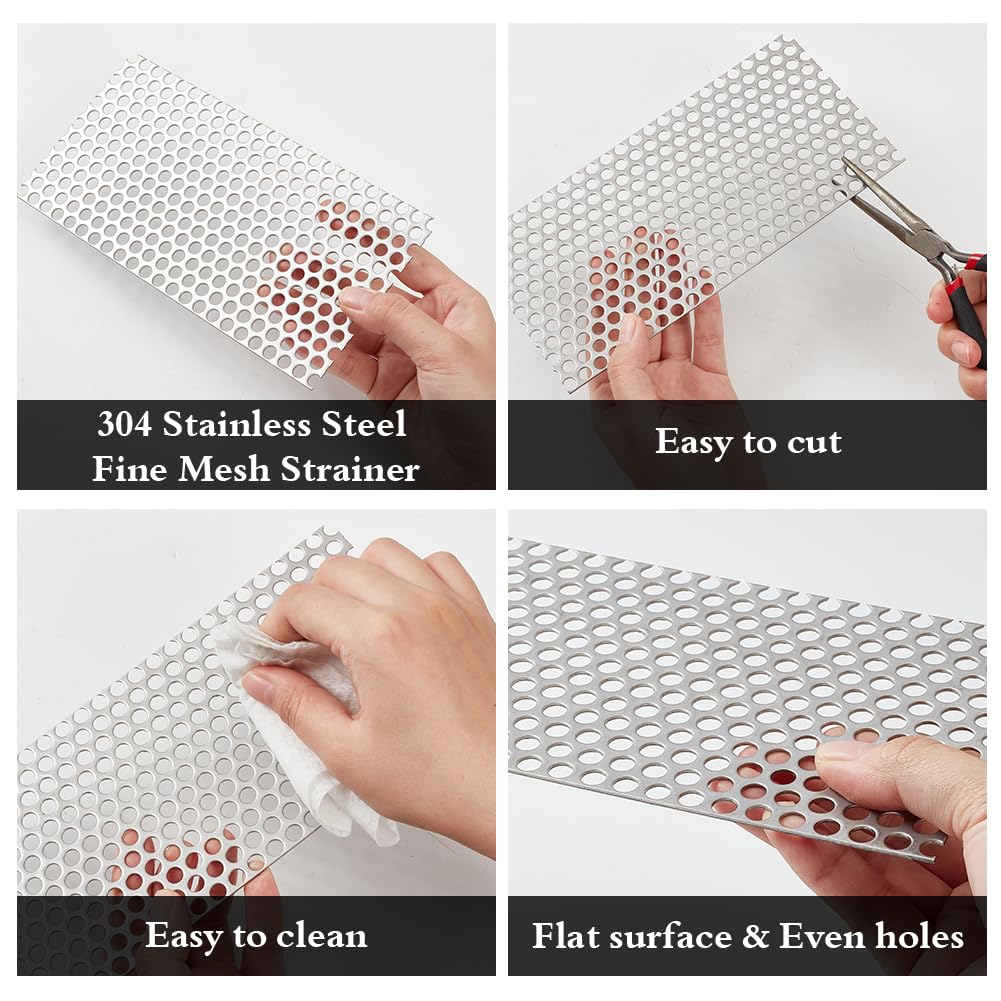 304 Stainless Steel
Fine Mesh Strainer

Easy to cut

Easy to clean

Flat surface & Even holes