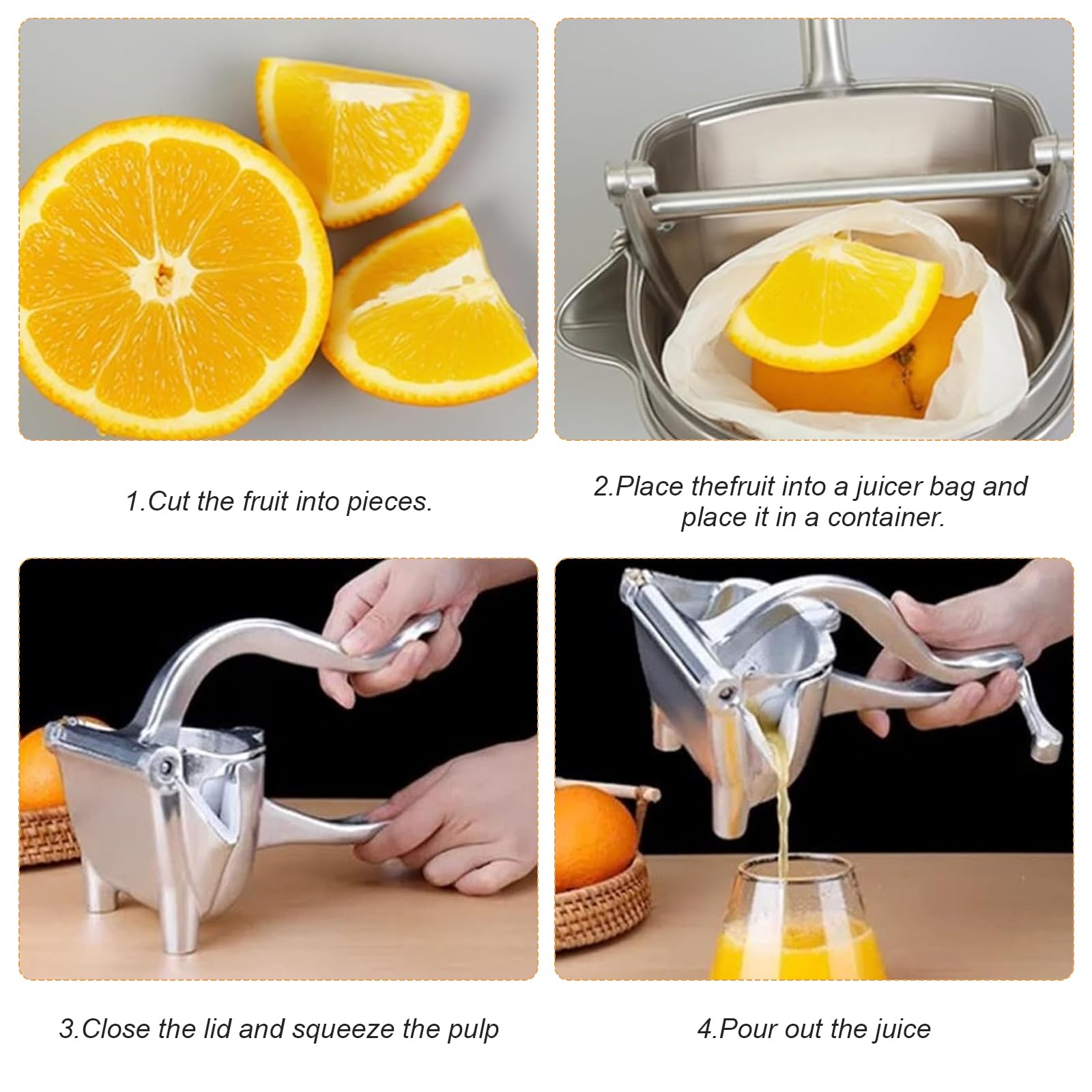 1.Cut the fruit into pieces.

2.Place thefruit into a juicer bag and place it in a container.

3.Close the lid and squeeze the pulp

4.Pour out the juice