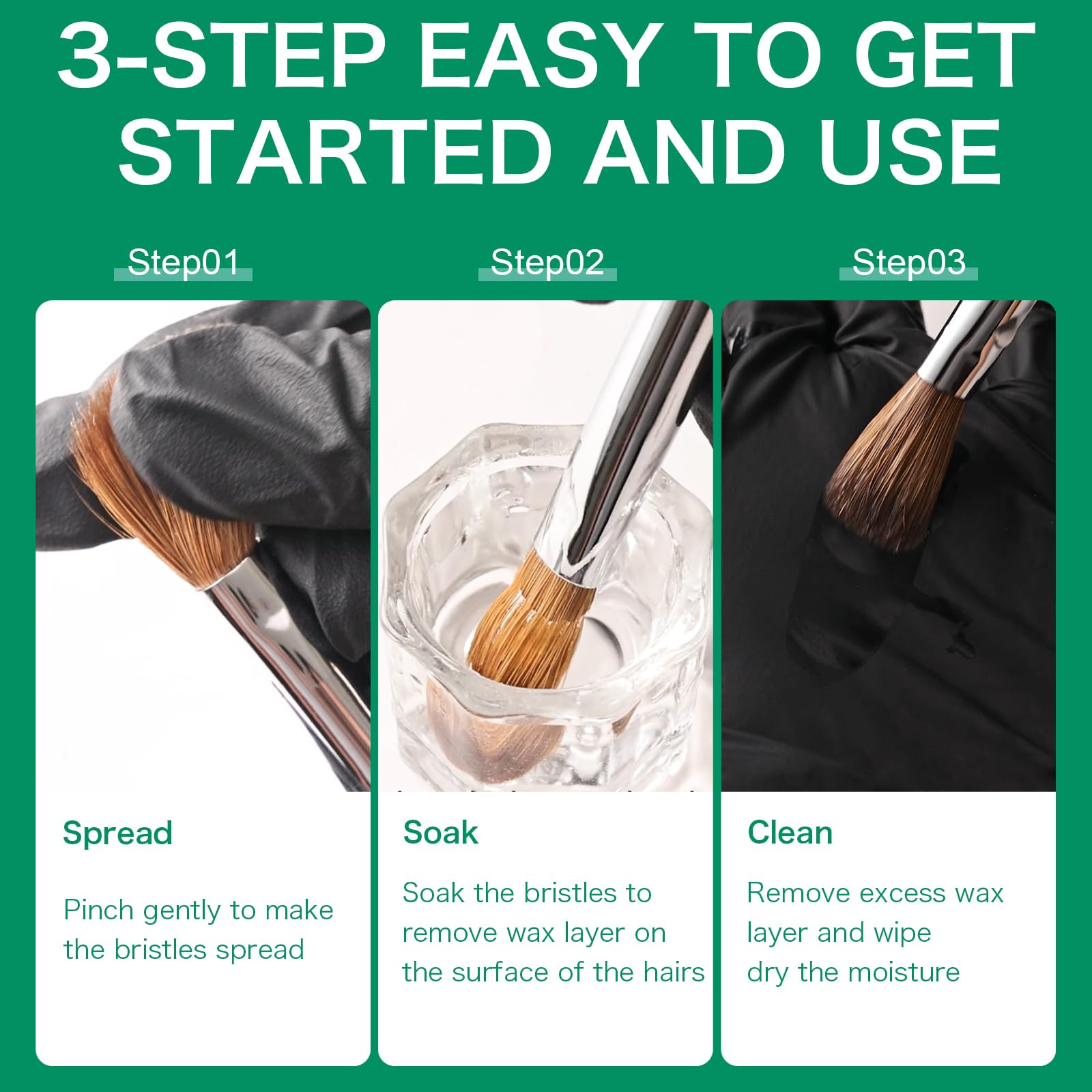 3-STEP EASY TO GET STARTED AND USE

Step01

Spread

Pinch gently to make the bristles spread

Step02

Soak

Soak the bristles to remove wax layer on the surface of the hairs

Step03

Clean

Remove excess wax layer and wipe dry the moisture