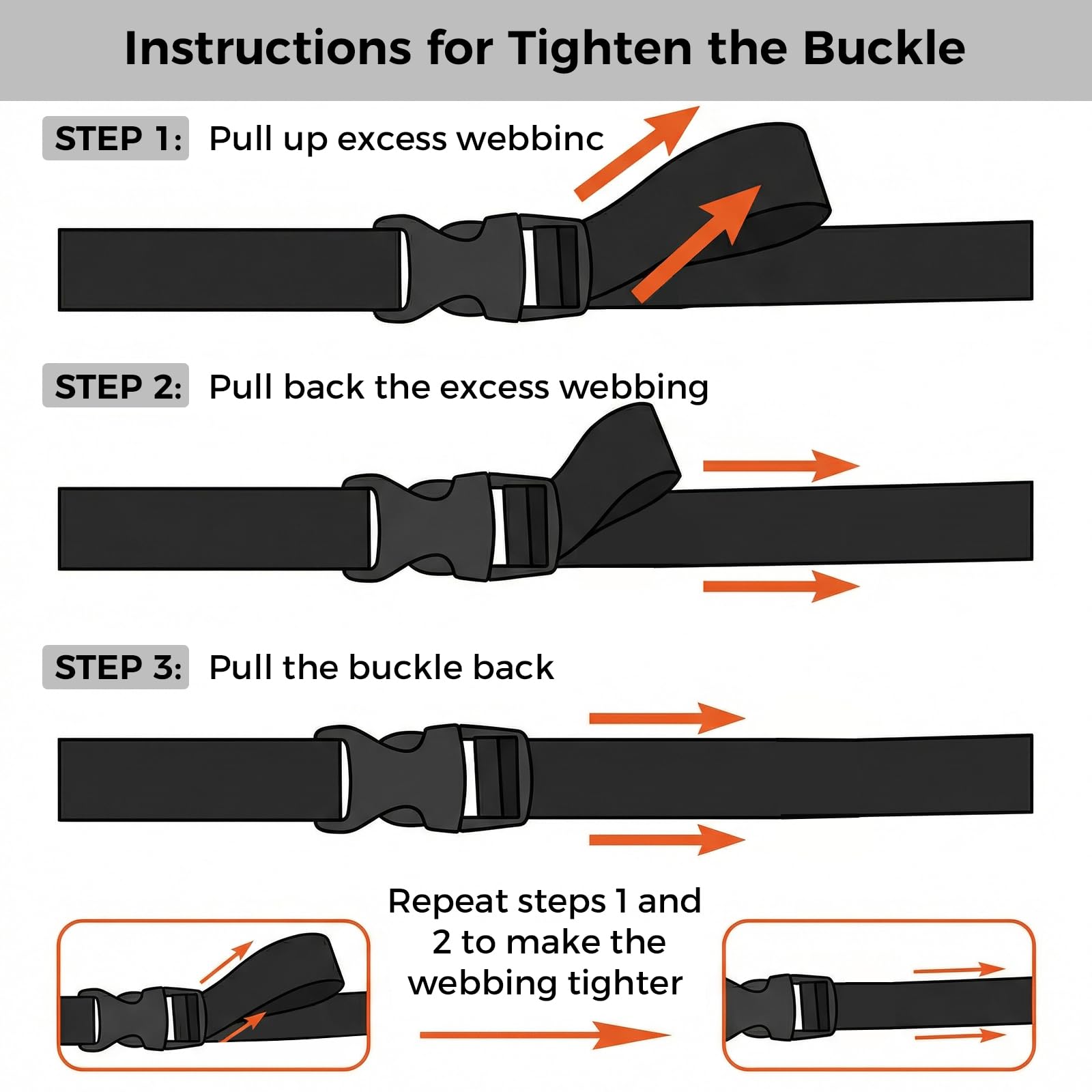 Instructions for Tighten the Buckle

STEP 1: Pull up excess webbinc

STEP 2: Pull back the excess webbing

STEP 3: Pull the buckle back

Repeat steps 1 and 2 to make the webbing tighter