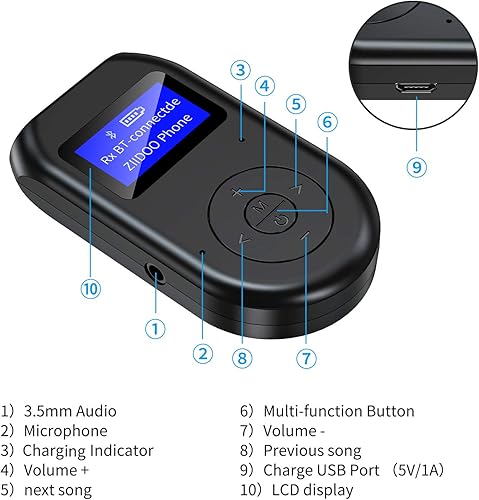 Rx BT-connectde
ZIIDOO Phone

M

③
④
⑤
⑥
⑨
⑩
①
②
⑧
⑦

1) 3.5mm Audio
2) Microphone
3) Charging Indicator
4) Volume +
5) next song

6) Multi-function Button
7) Volume -
8) Previous song
9) Charge USB Port （5V/1A）
10) LCD display