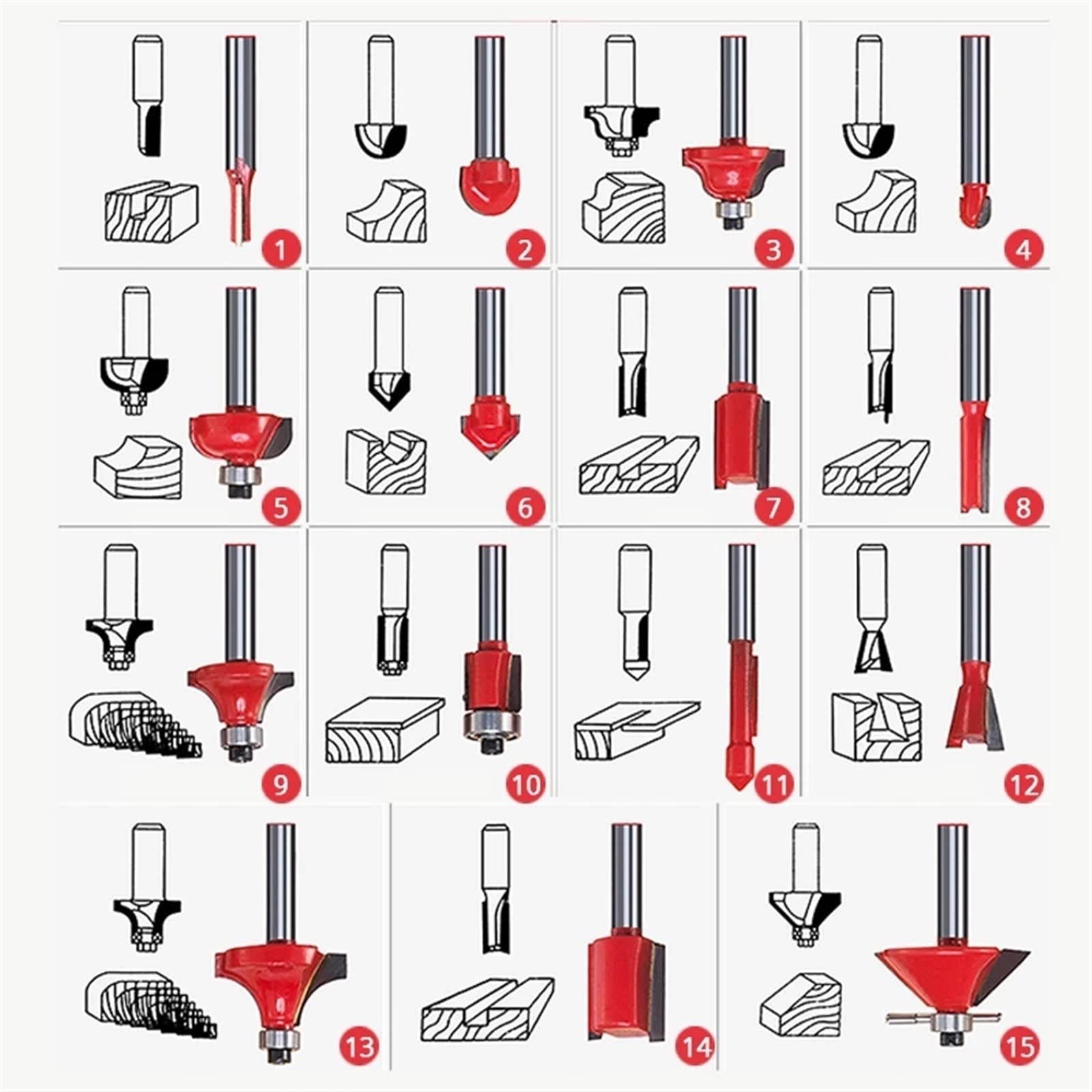 1
2
3
4
5
6
7
8
9
10
11
12
13
14
15