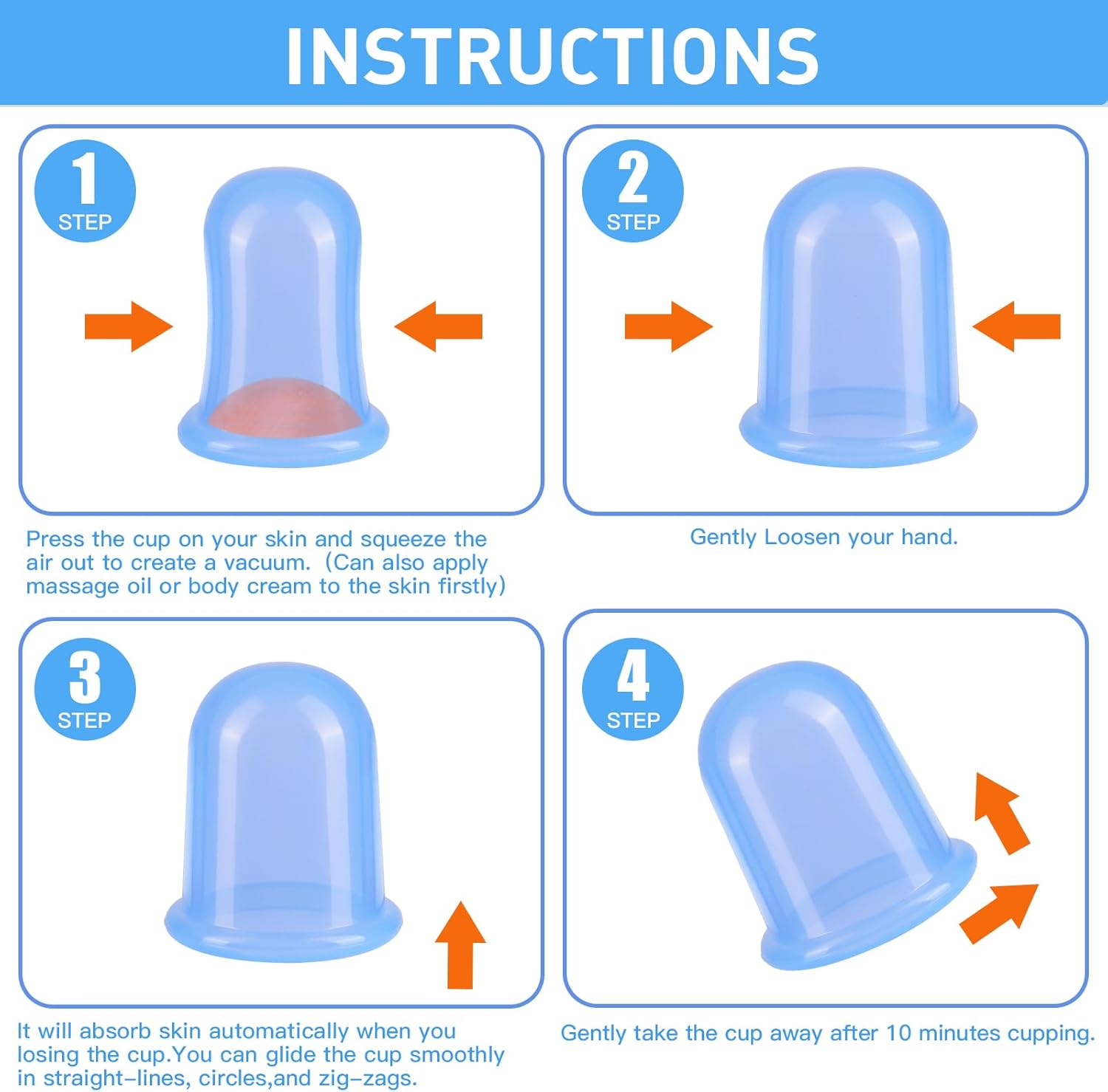 INSTRUCTIONS

1
STEP

Press the cup on your skin and squeeze the air out to create a vacuum. (Can also apply massage oil or body cream to the skin firstly)

2
STEP

Gently Loosen your hand.

3
STEP

It will absorb skin automatically when you losing the cup.You can glide the cup smoothly in straight-lines, circles,and zig-zags.

4
STEP

Gently take the cup away after 10 minutes cupping.