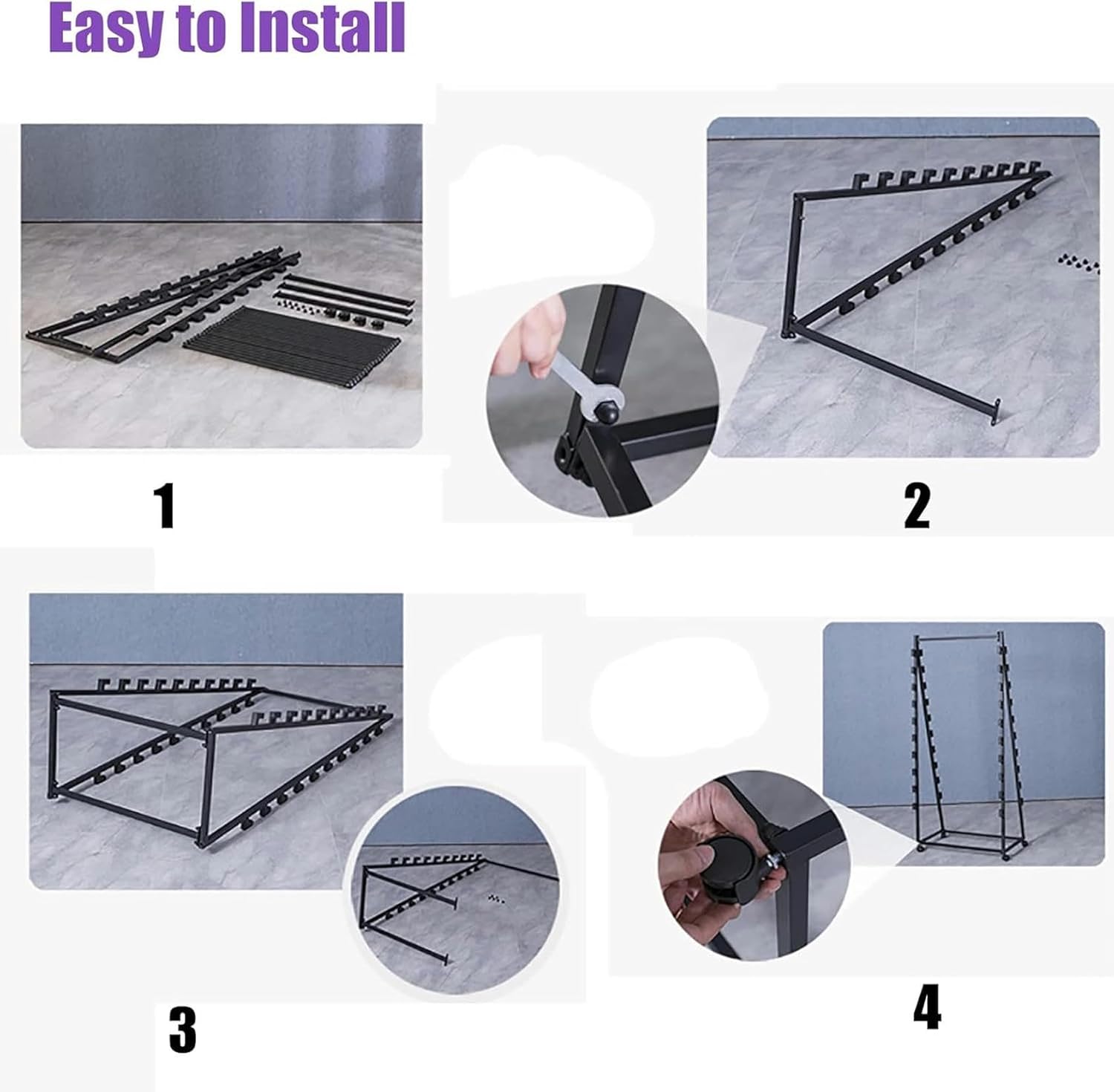 Easy to Install

1

2

3

4