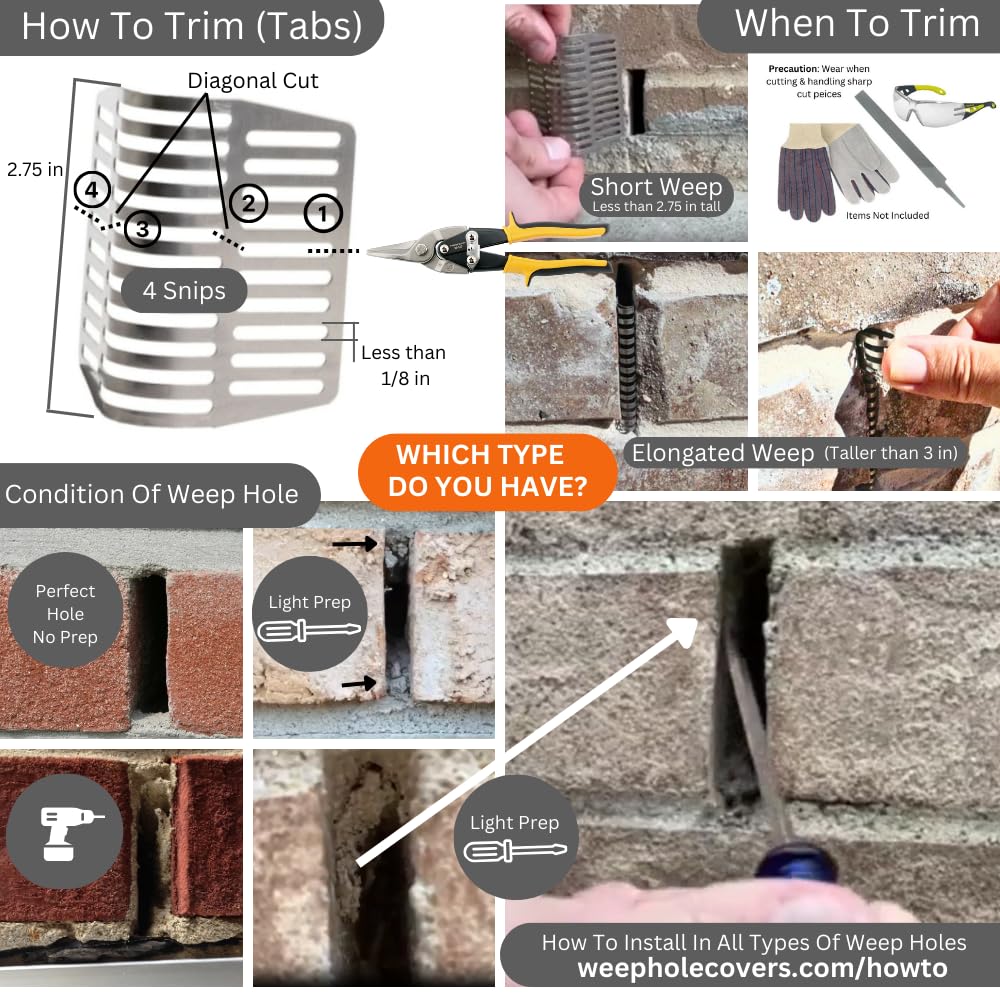 How To Trim (Tabs)

Diagonal Cut

2.75 in

4 3 2 1

4 Snips

Less than 1/8 in

When To Trim

Precaution: Wear when cutting & handling sharp cut peices

Items Not Included

Short Weep
Less than 2.75 in tall

Elongated Weep (Taller than 3 in)

WHICH TYPE DO YOU HAVE?

Condition Of Weep Hole

Perfect Hole No Prep

Light Prep

Light Prep

How To Install In All Types Of Weep Holes
weepholecovers.com/howto