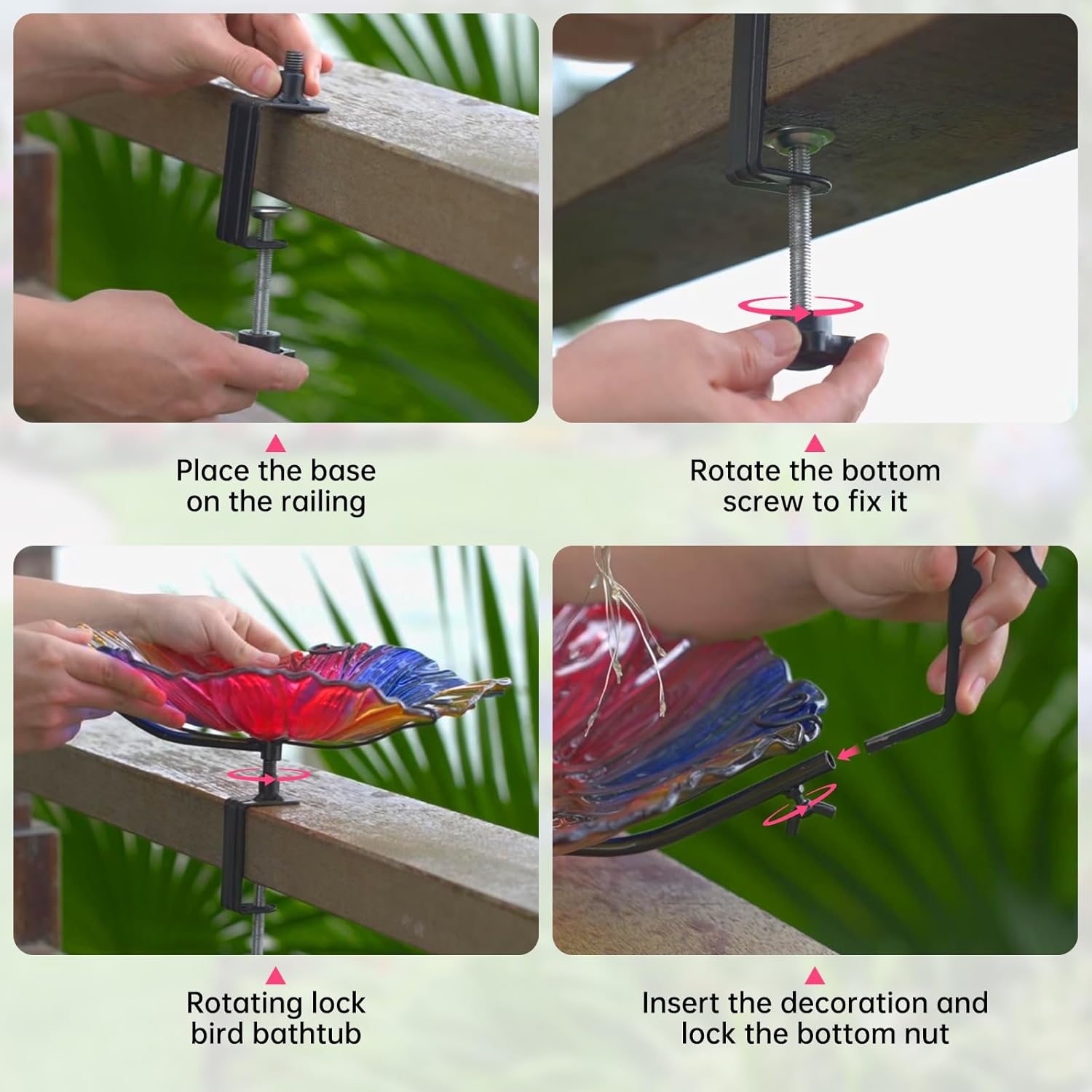 Place the base on the railing

Rotate the bottom screw to fix it

Rotating lock bird bathtub

Insert the decoration and lock the bottom nut