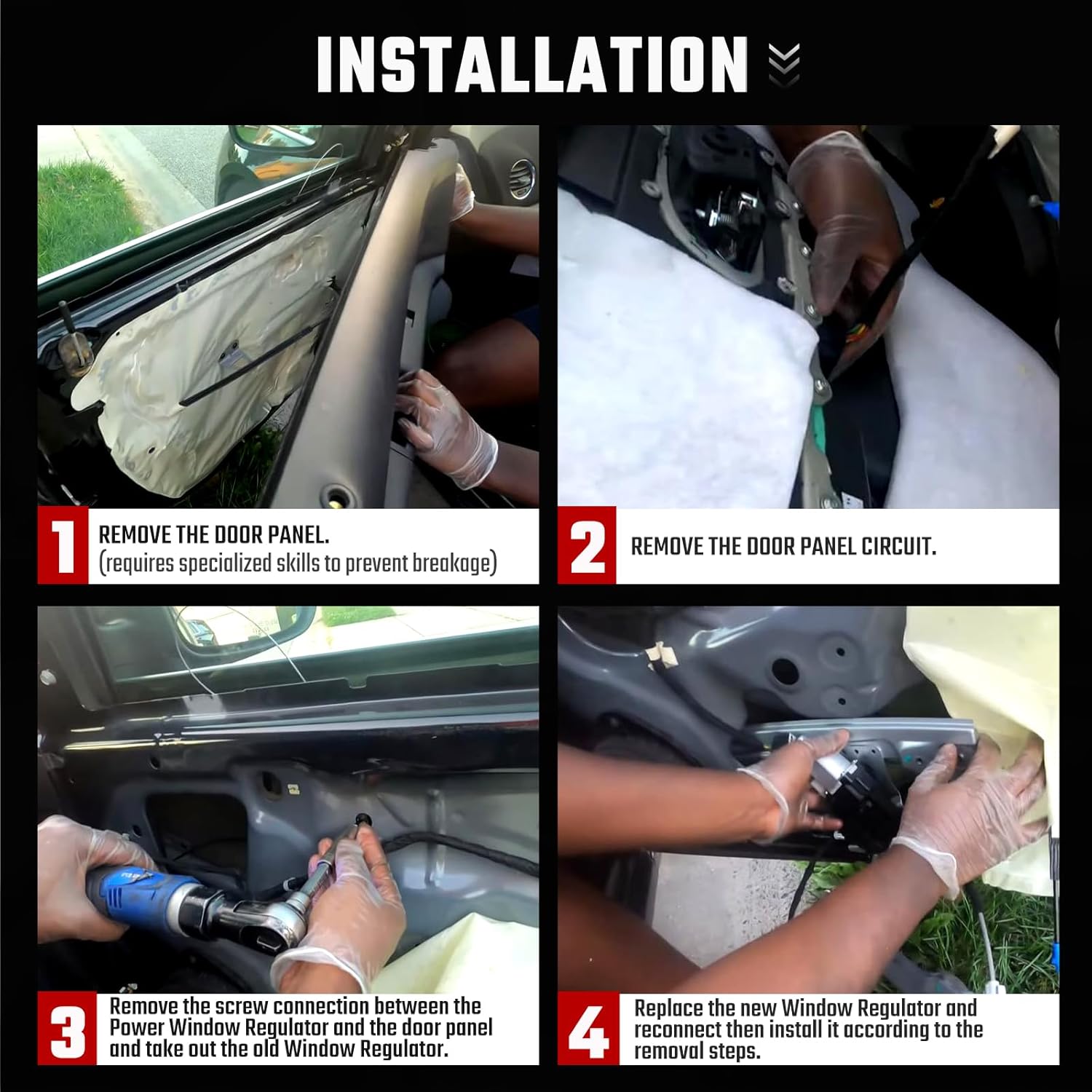 INSTALLATION

1 REMOVE THE DOOR PANEL. (requires specialized skills to prevent breakage)

2 REMOVE THE DOOR PANEL CIRCUIT.

3 Remove the screw connection between the Power Window Regulator and the door panel and take out the old Window Regulator.

4 Replace the new Window Regulator and reconnect then install it according to the removal steps.