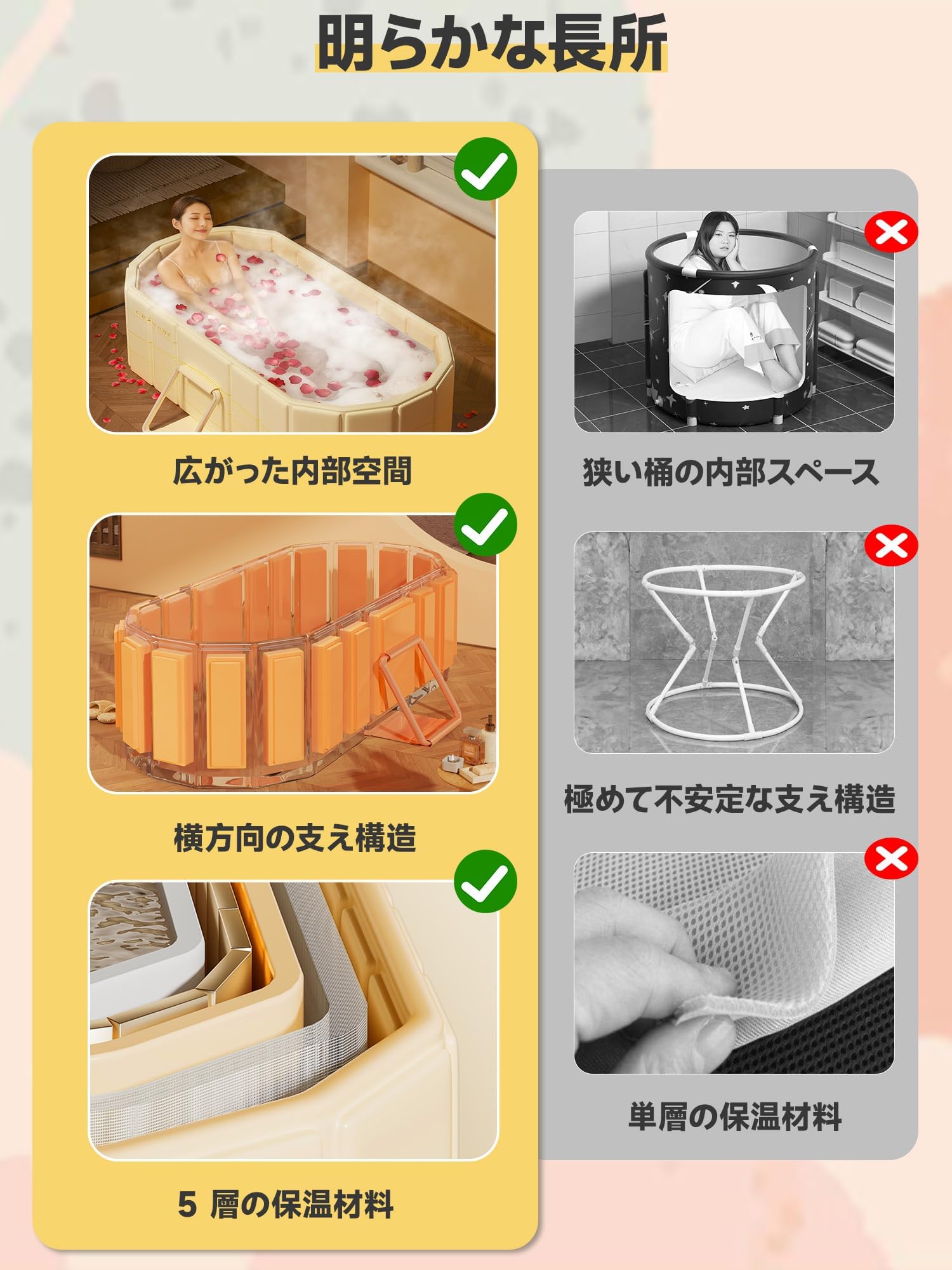 明らかな長所

広がった内部空間

横方向の支え構造

5 層の保温材料

狭い桶の内部スペース

極めて不安定な支え構造

単層の保温材料