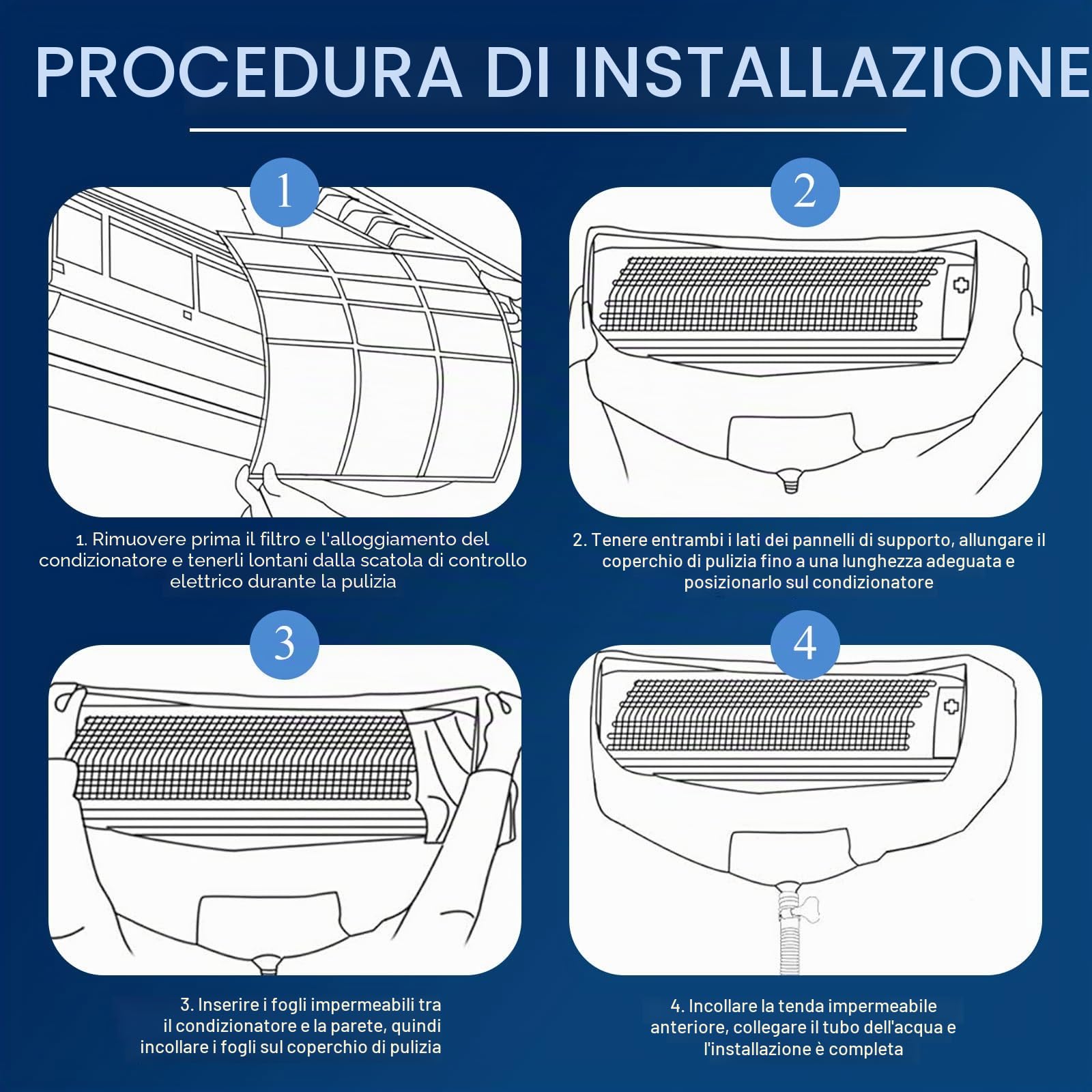 PROCEDURA DI INSTALLAZIONE

1

2

1. Rimuovere prima il filtro e l'alloggiamento del condizionatore e tenerli lontani dalla scatola di controllo elettrico durante la pulizia

2. Tenere entrambi i lati dei pannelli di supporto, allungare il coperchio di pulizia fino a una lunghezza adeguata e posizionarlo sul condizionatore

3

4

3. Inserire i fogli impermeabili tra il condizionatore e la parete, quindi incollare i fogli sul coperchio di pulizia

4. Incollare la tenda impermeabile anteriore, collegare il tubo dell'acqua e l'installazione è completa