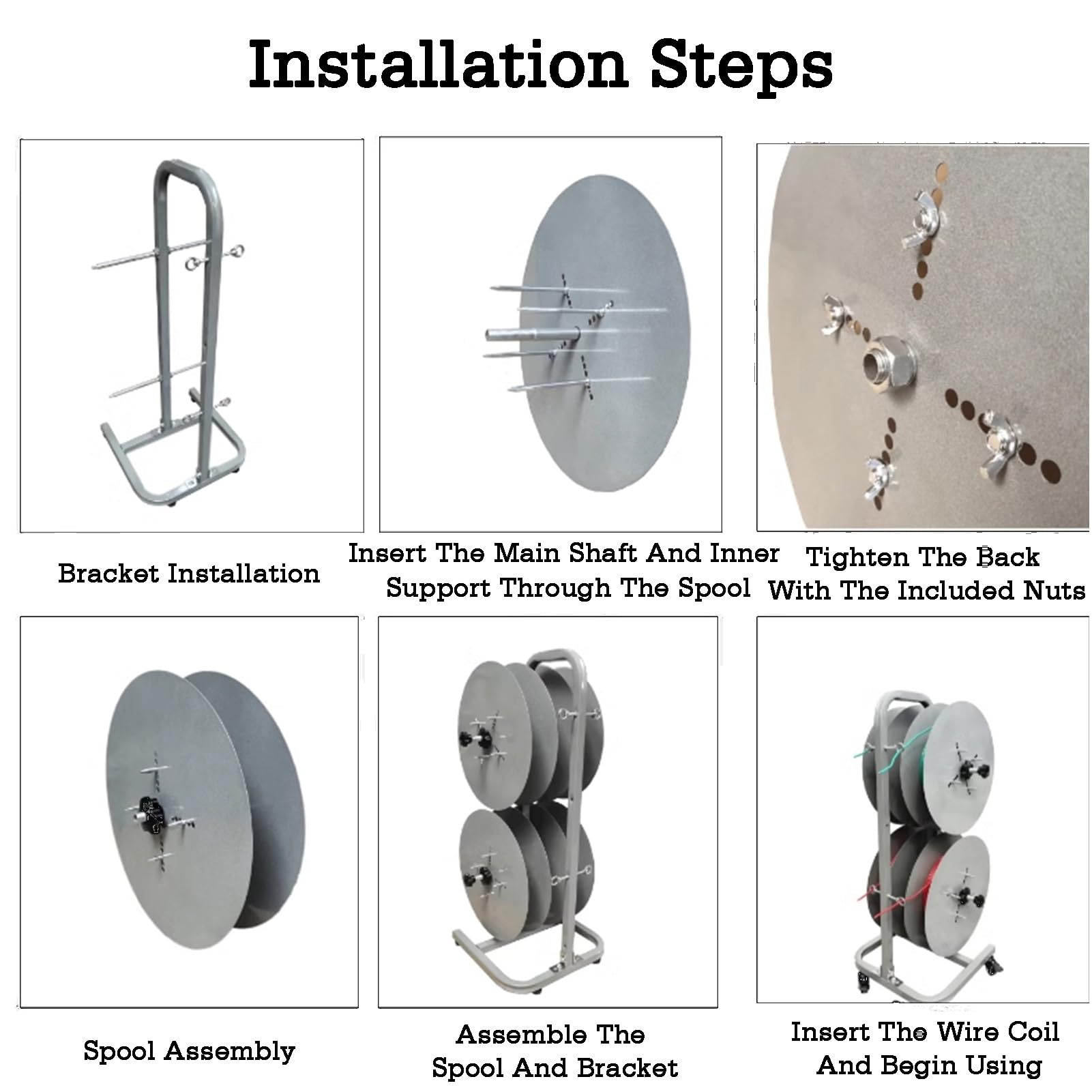 Installation Steps

Bracket Installation

Insert The Main Shaft And Inner Support Through The Spool

Tighten The Back With The Included Nuts

Spool Assembly

Assemble The Spool And Bracket

Insert The Wire Coil And Begin Using