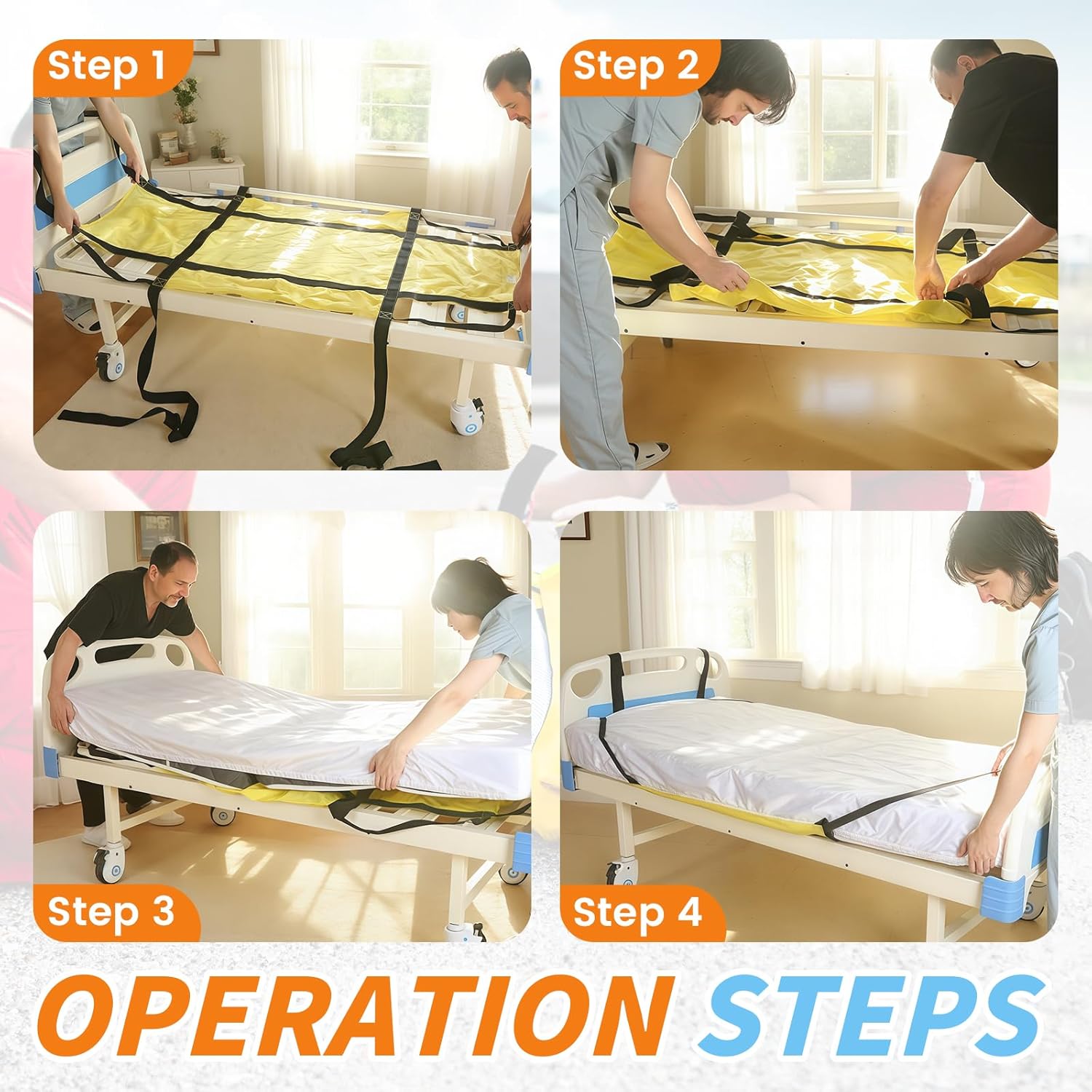 Step 1

Step 2

Step 3

Step 4

OPERATION STEPS