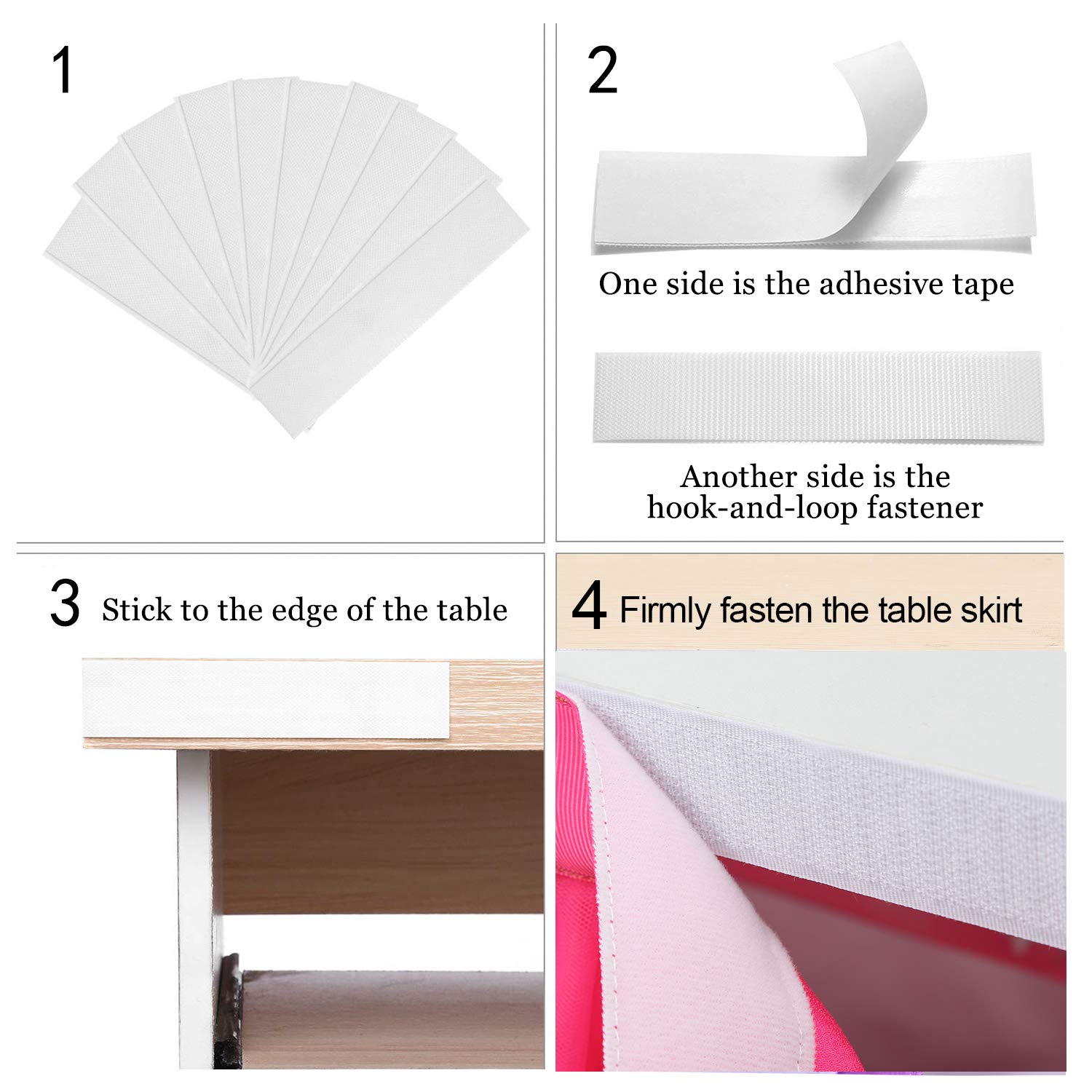 1

2

One side is the adhesive tape

Another side is the hook-and-loop fastener

3 Stick to the edge of the table

4 Firmly fasten the table skirt