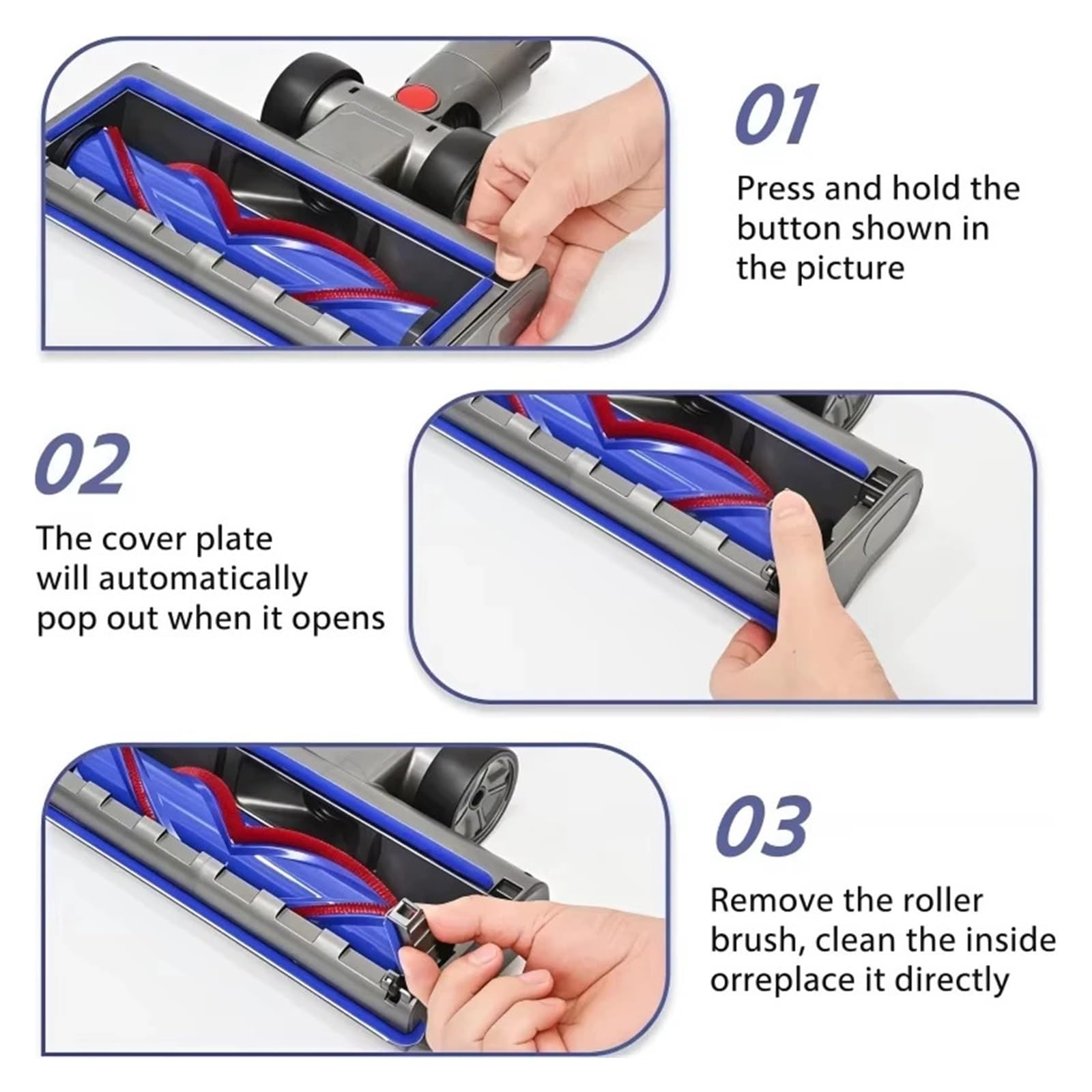 01

Press and hold the button shown in the picture

02

The cover plate will automatically pop out when it opens

03

Remove the roller brush, clean the inside orreplace it directly