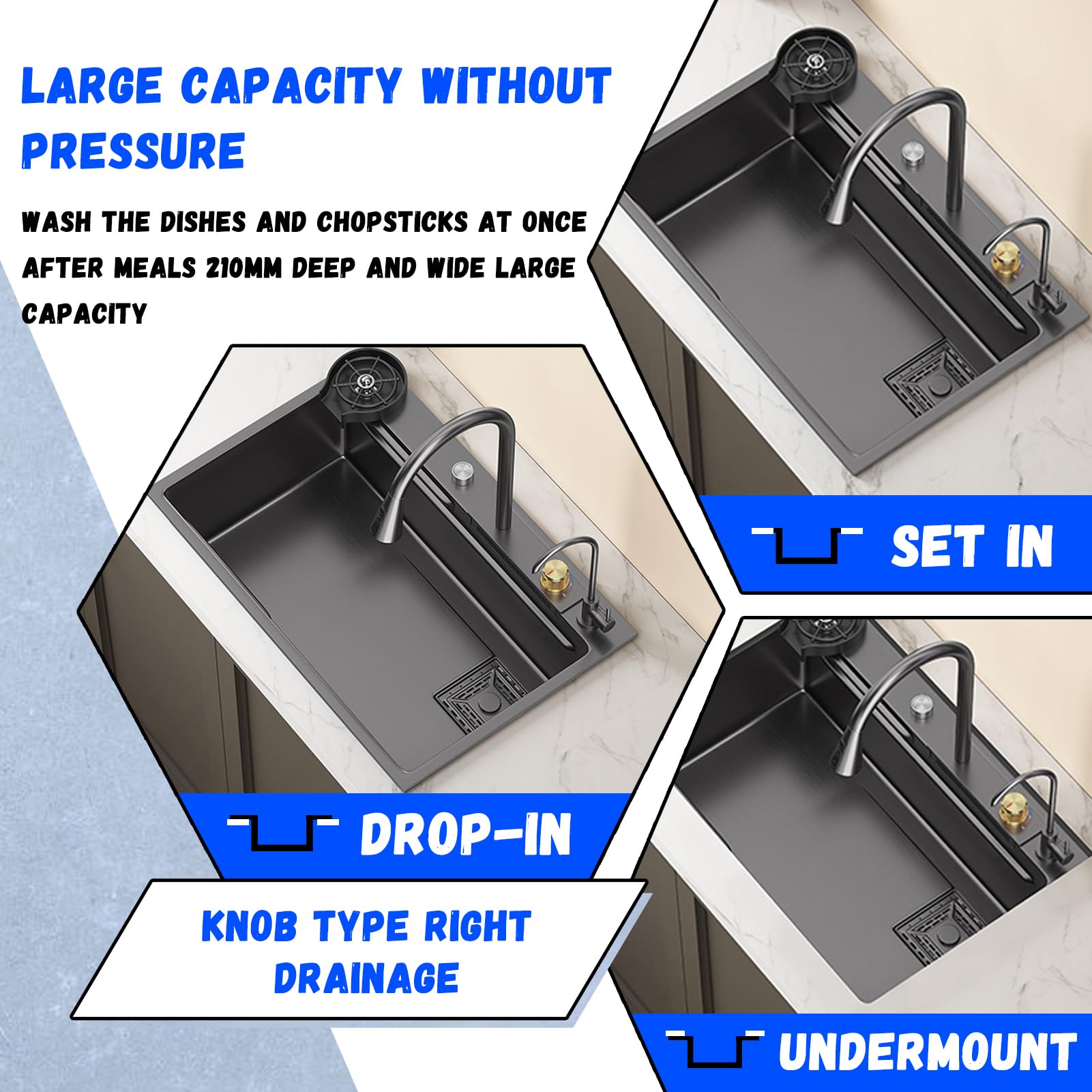 LARGE CAPACITY WITHOUT PRESSURE

WASH THE DISHES AND CHOPSTICKS AT ONCE AFTER MEALS 210MM DEEP AND WIDE LARGE CAPACITY

SET IN

DROP-IN

KNOB TYPE RIGHT DRAINAGE

UNDERMOUNT