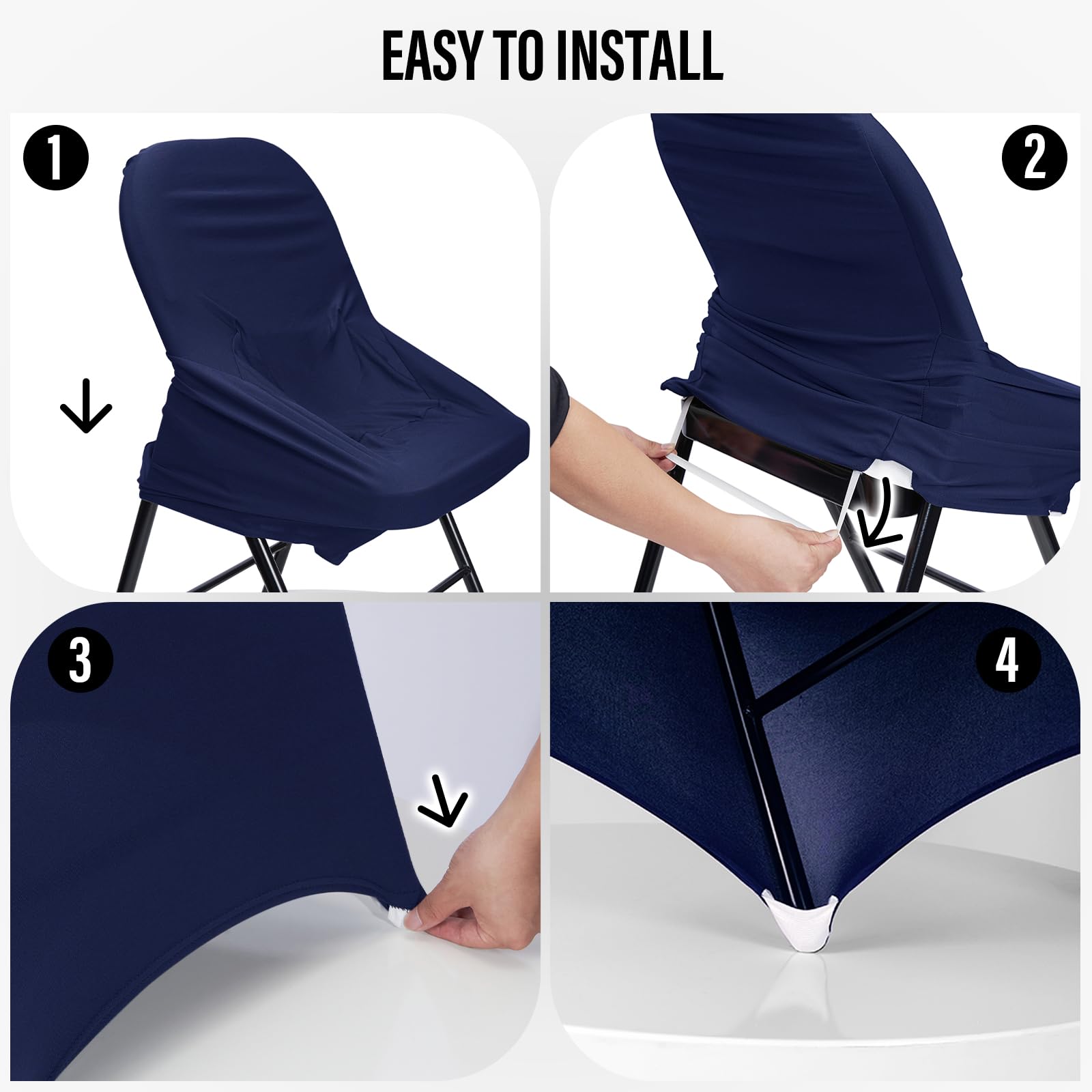 EASY TO INSTALL

1

2

3

4