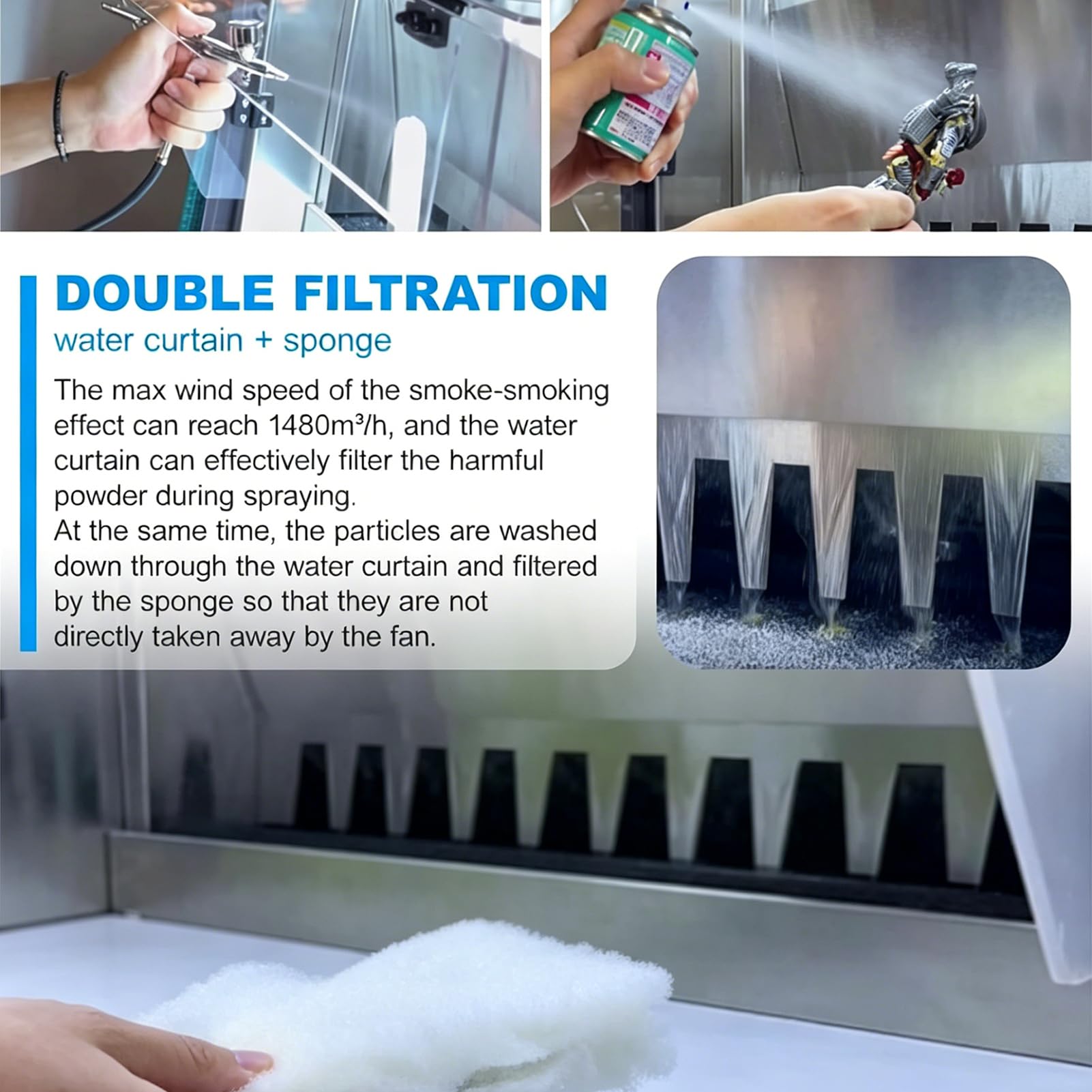 DOUBLE FILTRATION
water curtain + sponge

The max wind speed of the smoke-smoking effect can reach 1480m³/h, and the water curtain can effectively filter the harmful powder during spraying.
At the same time, the particles are washed down through the water curtain and filtered by the sponge so that they are not directly taken away by the fan.