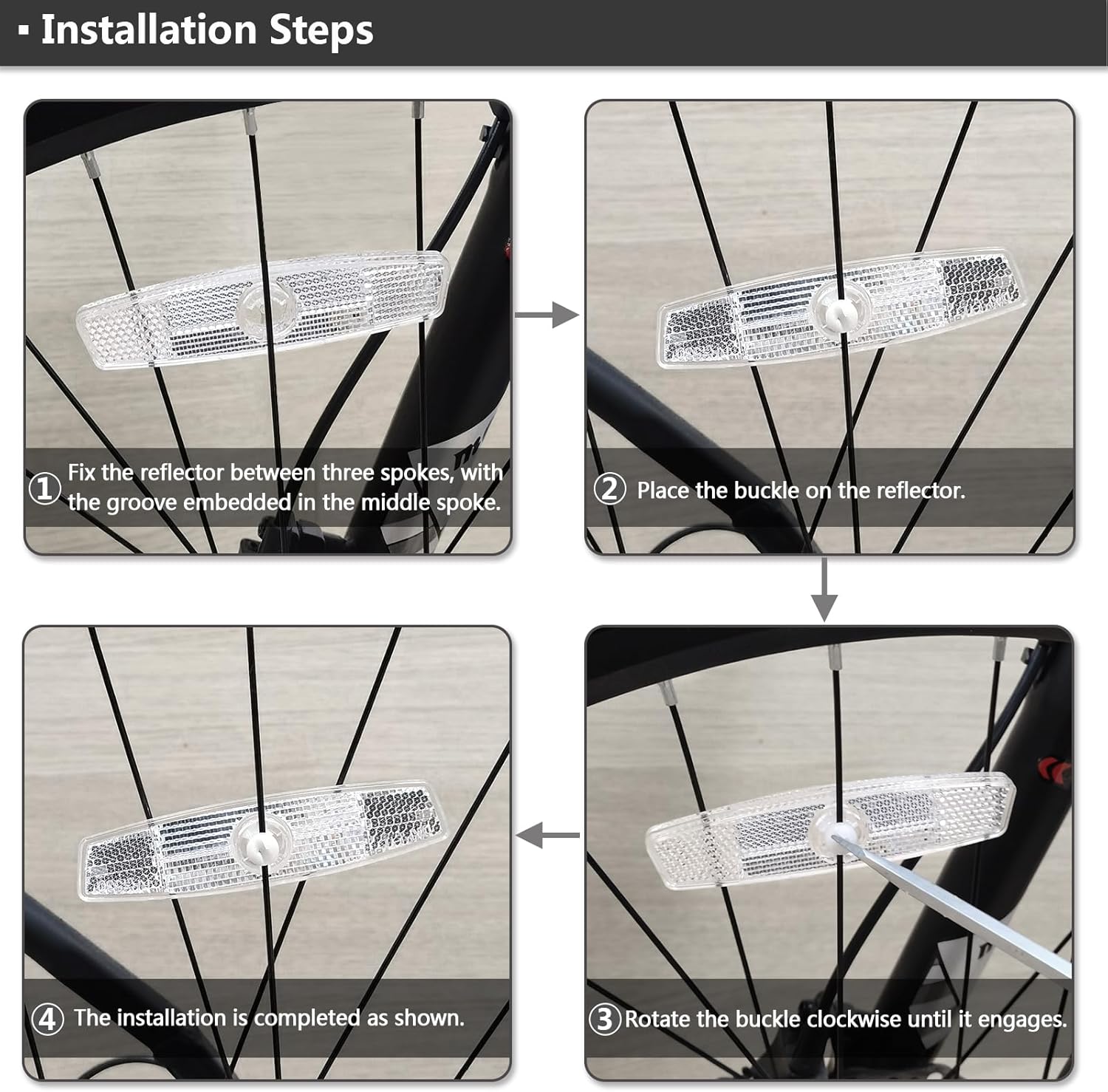 ▪ Installation Steps

① Fix the reflector between three spokes, with the groove embedded in the middle spoke.

② Place the buckle on the reflector.

③ Rotate the buckle clockwise until it engages.

④ The installation is completed as shown.