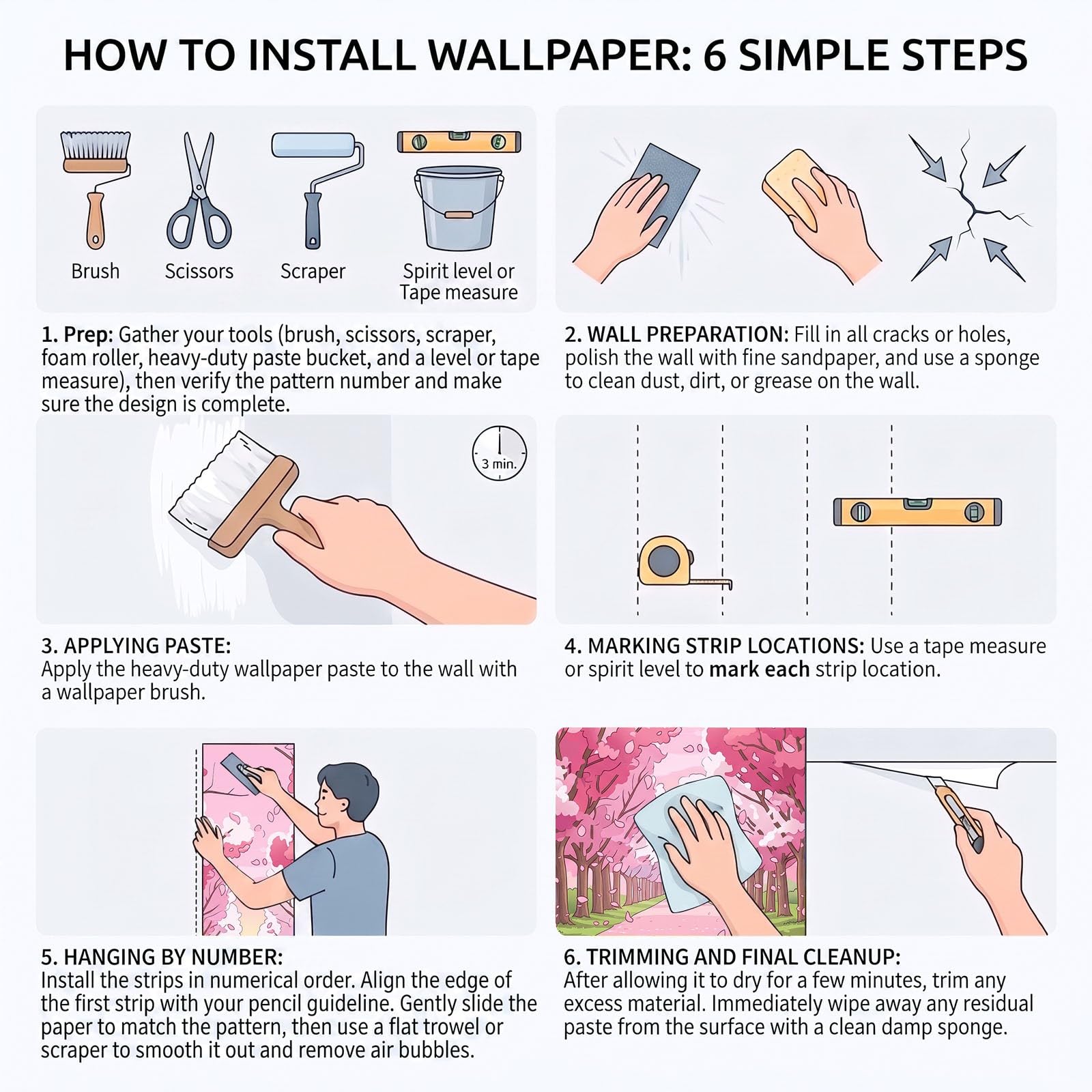 HOW TO INSTALL WALLPAPER: 6 SIMPLE STEPS

Brush

Scissors

Scraper

Spirit level or Tape measure

1. Prep: Gather your tools (brush, scissors, scraper, foam roller, heavy-duty paste bucket, and a level or tape measure), then verify the pattern number and make sure the design is complete.

2. WALL PREPARATION: Fill in all cracks or holes, polish the wall with fine sandpaper, and use a sponge to clean dust, dirt, or grease on the wall.

3 min.

3. APPLYING PASTE:
Apply the heavy-duty wallpaper paste to the wall with a wallpaper brush.

4. MARKING STRIP LOCATIONS: Use a tape measure or spirit level to mark each strip location.

5. HANGING BY NUMBER:
Install the strips in numerical order. Align the edge of the first strip with your pencil guideline. Gently slide the paper to match the pattern, then use a flat trowel or scraper to smooth it out and remove air bubbles.

6. TRIMMING AND FINAL CLEANUP:
After allowing it to dry for a few minutes, trim any excess material. Immediately wipe away any residual paste from the surface with a clean damp sponge.