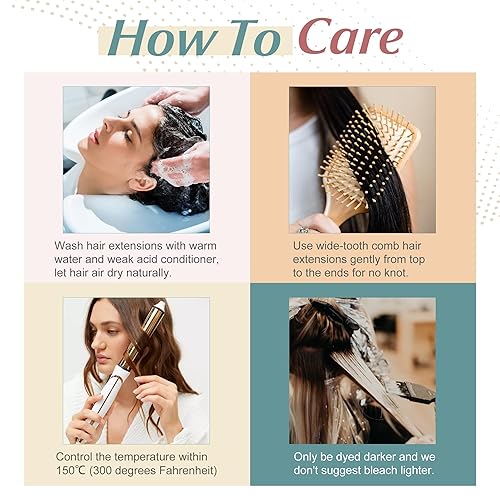 How To Care

Wash hair extensions with warm water and weak acid conditioner, let hair air dry naturally.

Use wide-tooth comb hair extensions gently from top to the ends for no knot.

Control the temperature within 150℃ (300 degrees Fahrenheit)

Only be dyed darker and we don't suggest bleach lighter.